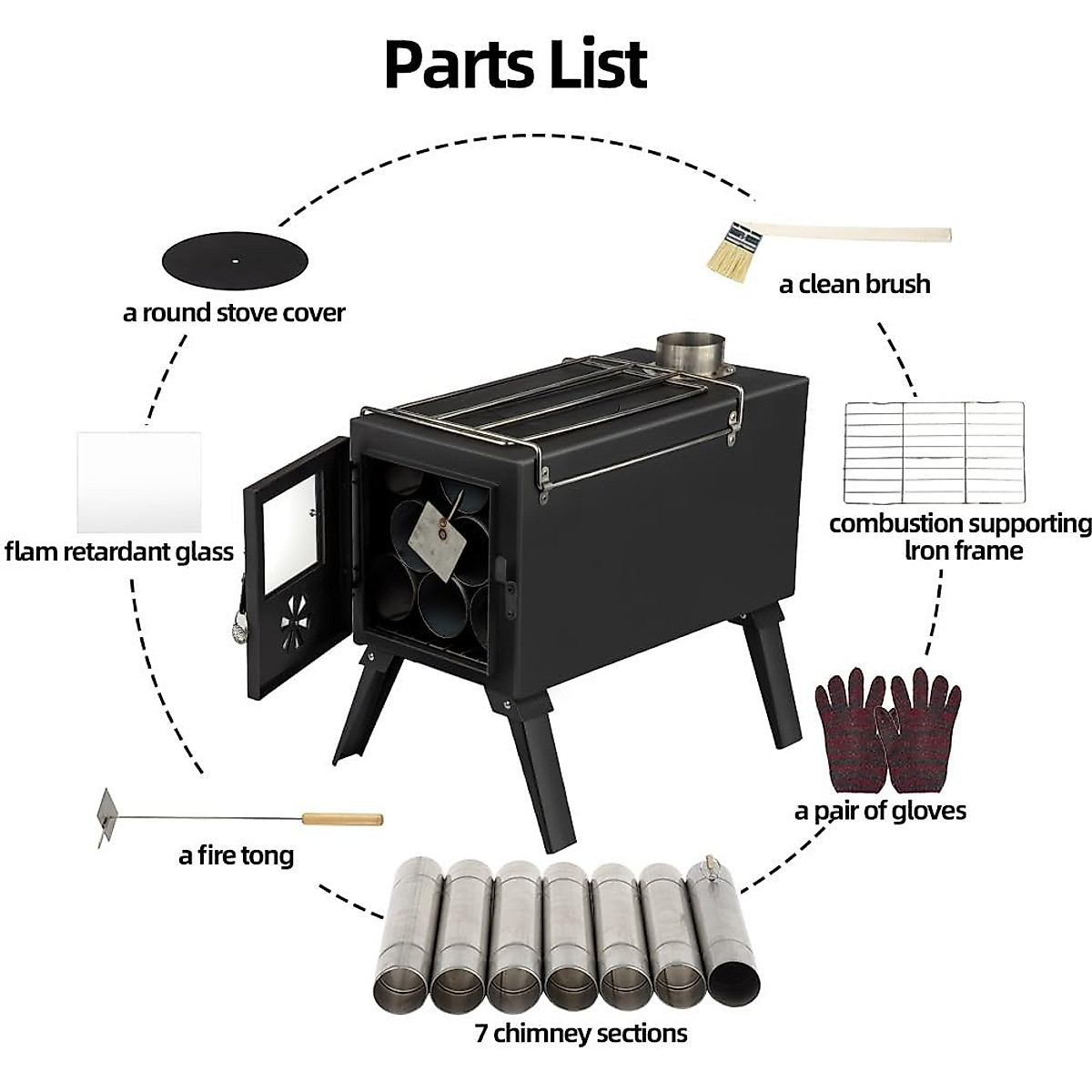 Parts List

a round stove cover

a clean brush

flam retardant glass

combustion supporting Iron frame

a pair of gloves

a fire tong

7 chimney sections