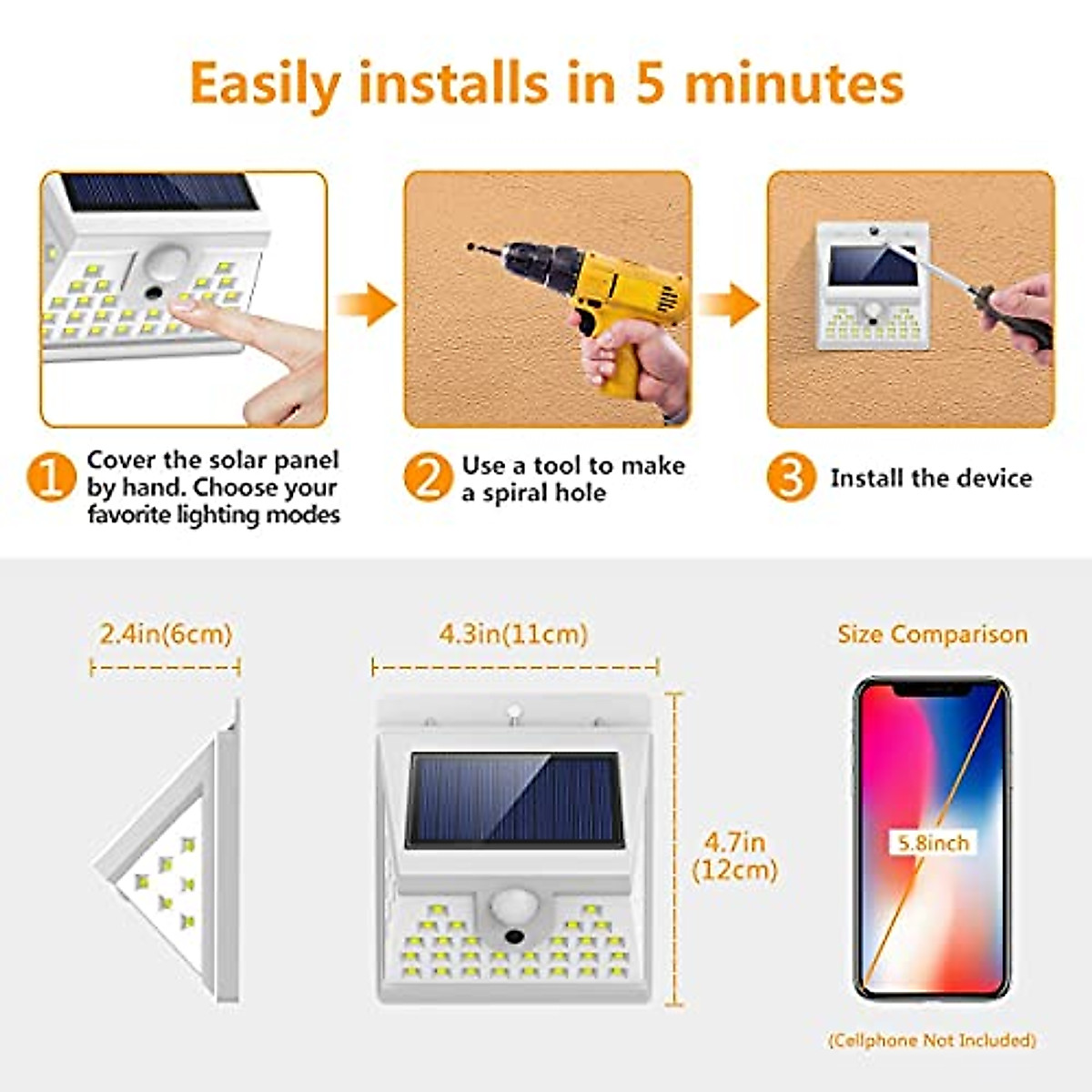 Easily installs in 5 minutes

1 Cover the solar panel by hand. Choose your favorite lighting modes

2 Use a tool to make a spiral hole

3 Install the device

2.4in(6cm)

4.3in(11cm)

4.7in (12cm)

Size Comparison

5.8inch

(Cellphone Not Included)