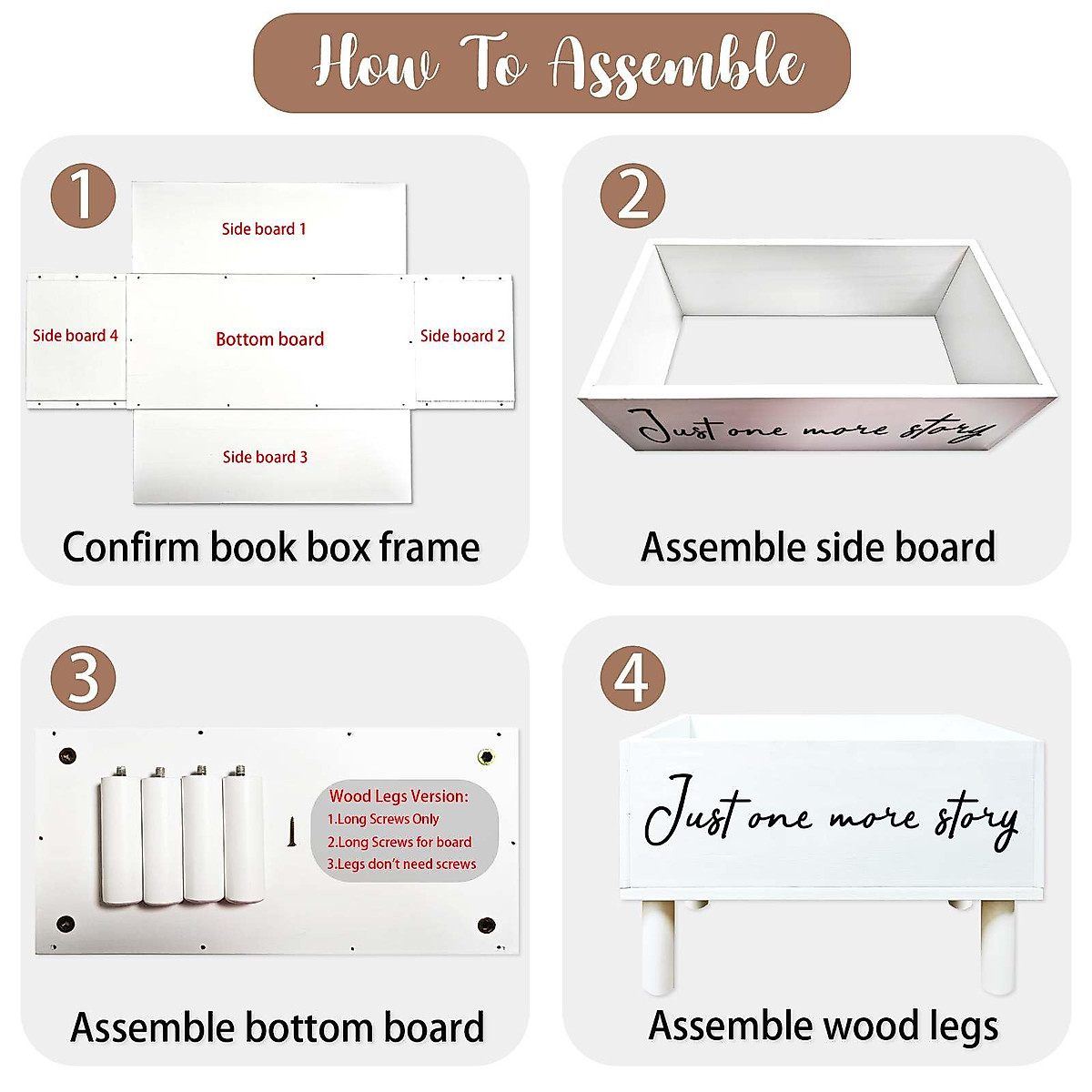 How To Assemble

1

Side board 1

Side board 4

Bottom board

Side board 2

Side board 3

Confirm book box frame

2

Just one more story

Assemble side board

3

Wood Legs Version:
1.Long Screws Only
2.Long Screws for board
3.Legs don't need screws

Assemble bottom board

4

Just one more story

Assemble wood legs