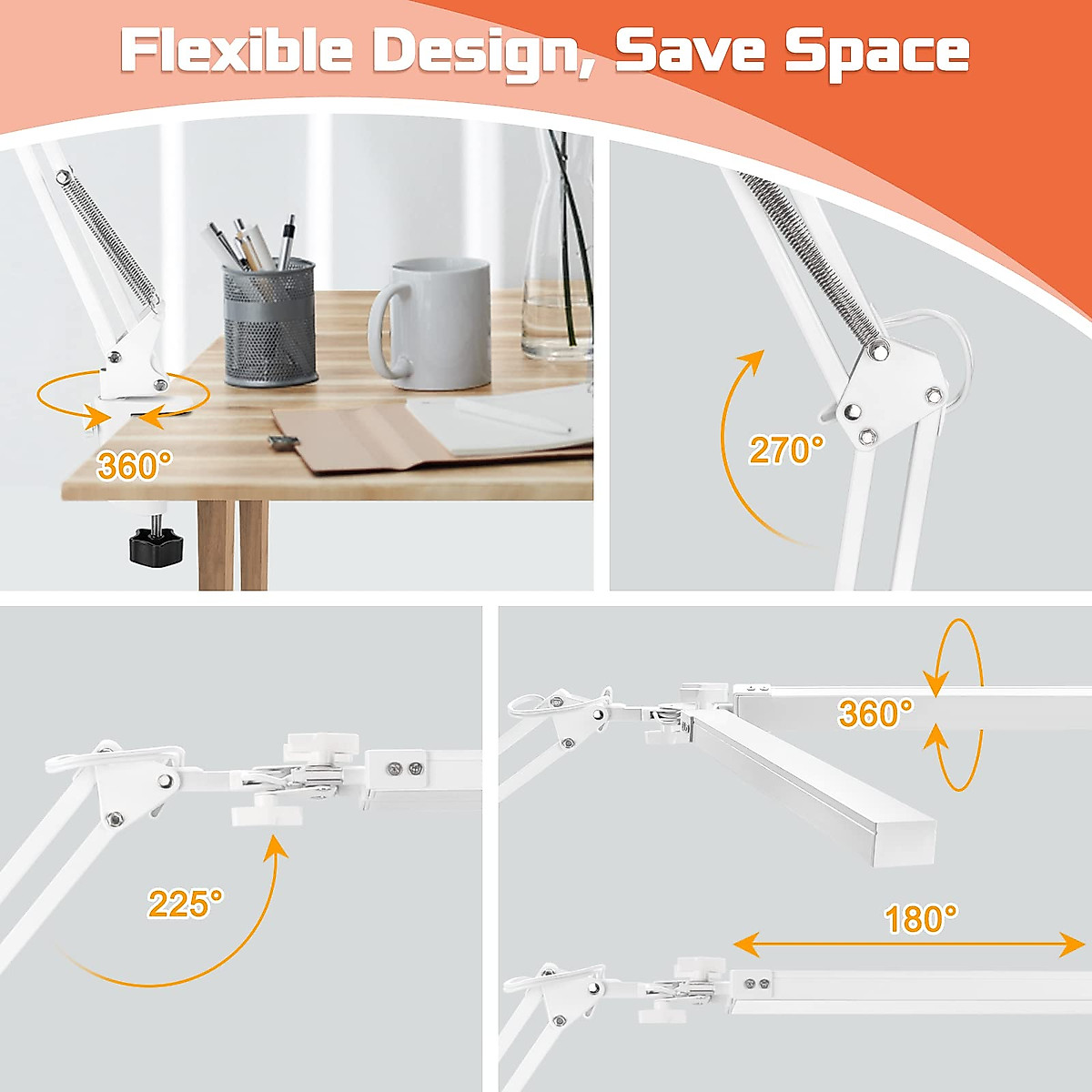 Flexible Design, Save Space

360°

270°

225°

360°

180°