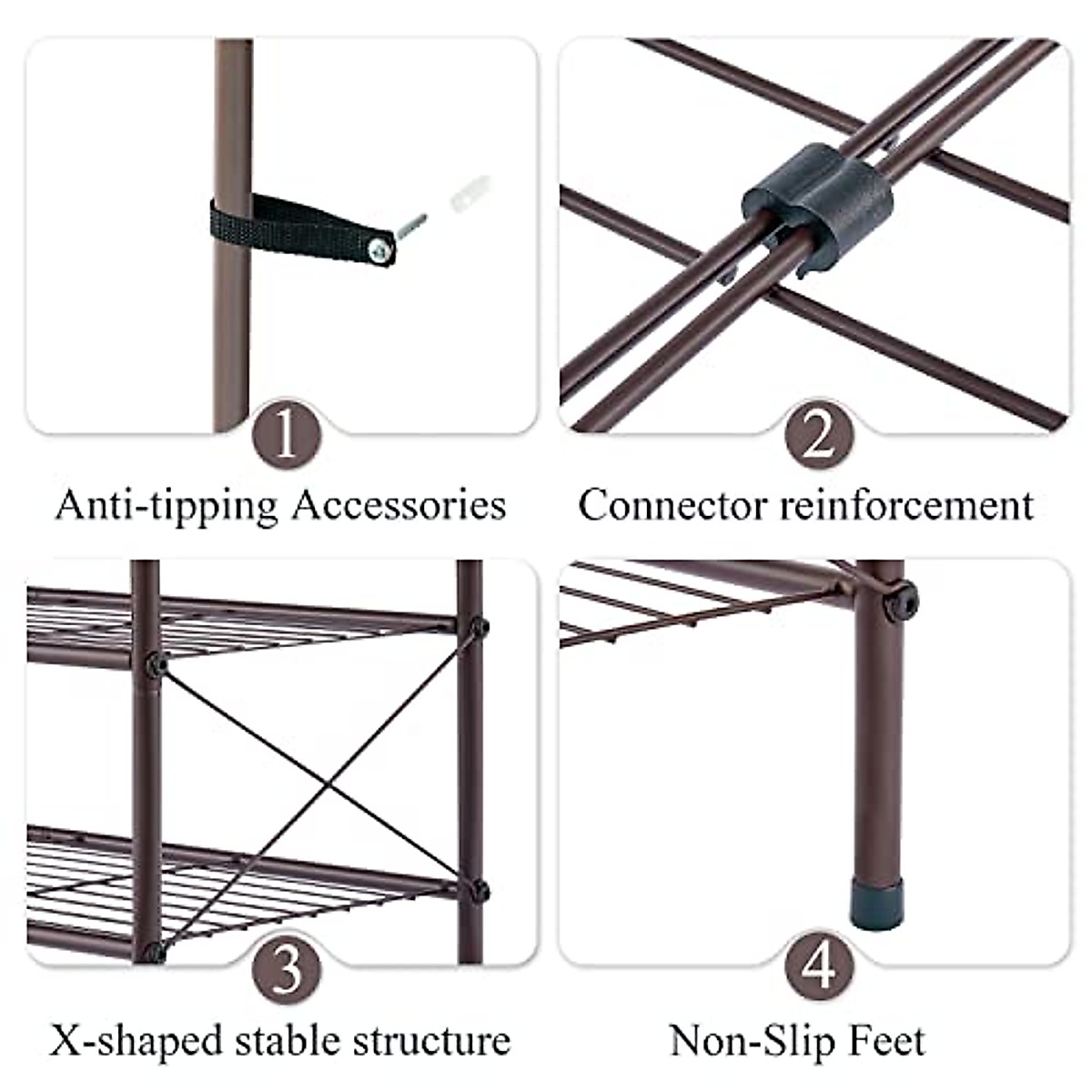 1
Anti-tipping Accessories

2
Connector reinforcement

3
X-shaped stable structure

4
Non-Slip Feet