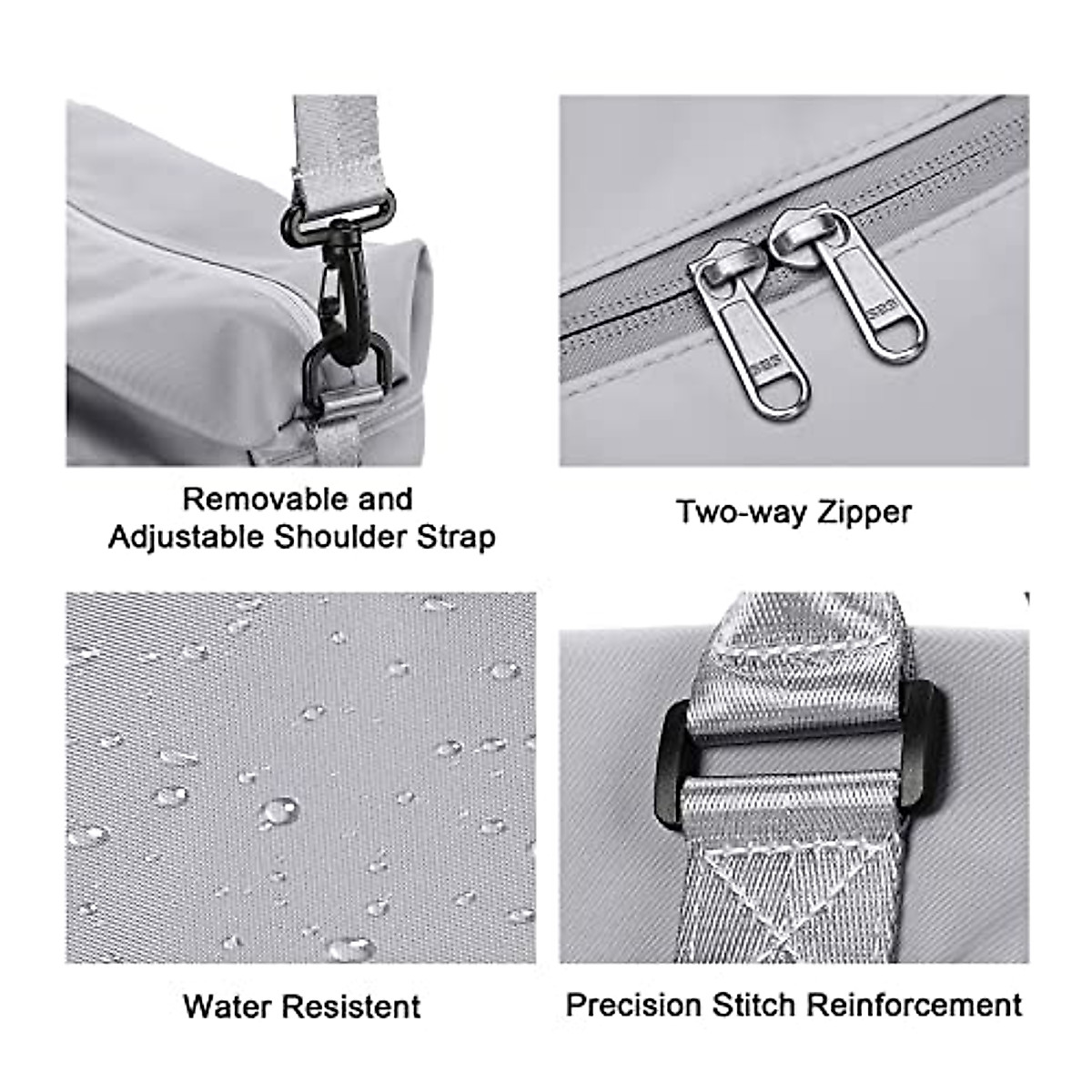 Removable and Adjustable Shoulder Strap

Two-way Zipper

SBS

SBS

Water Resistent

Precision Stitch Reinforcement