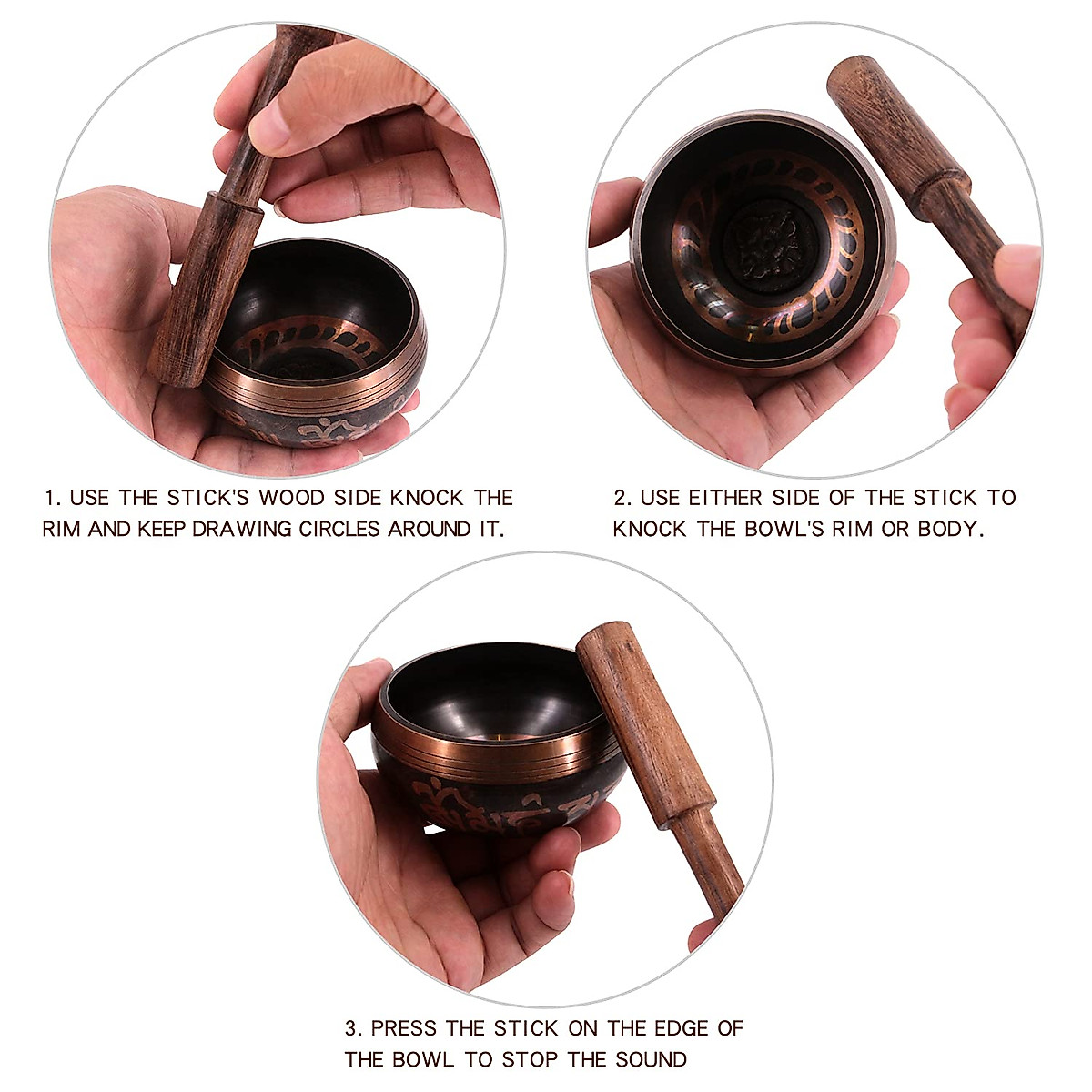 1. USE THE STICK'S WOOD SIDE KNOCK THE RIM AND KEEP DRAWING CIRCLES AROUND IT.

2. USE EITHER SIDE OF THE STICK TO KNOCK THE BOWL'S RIM OR BODY.

3. PRESS THE STICK ON THE EDGE OF THE BOWL TO STOP THE SOUND