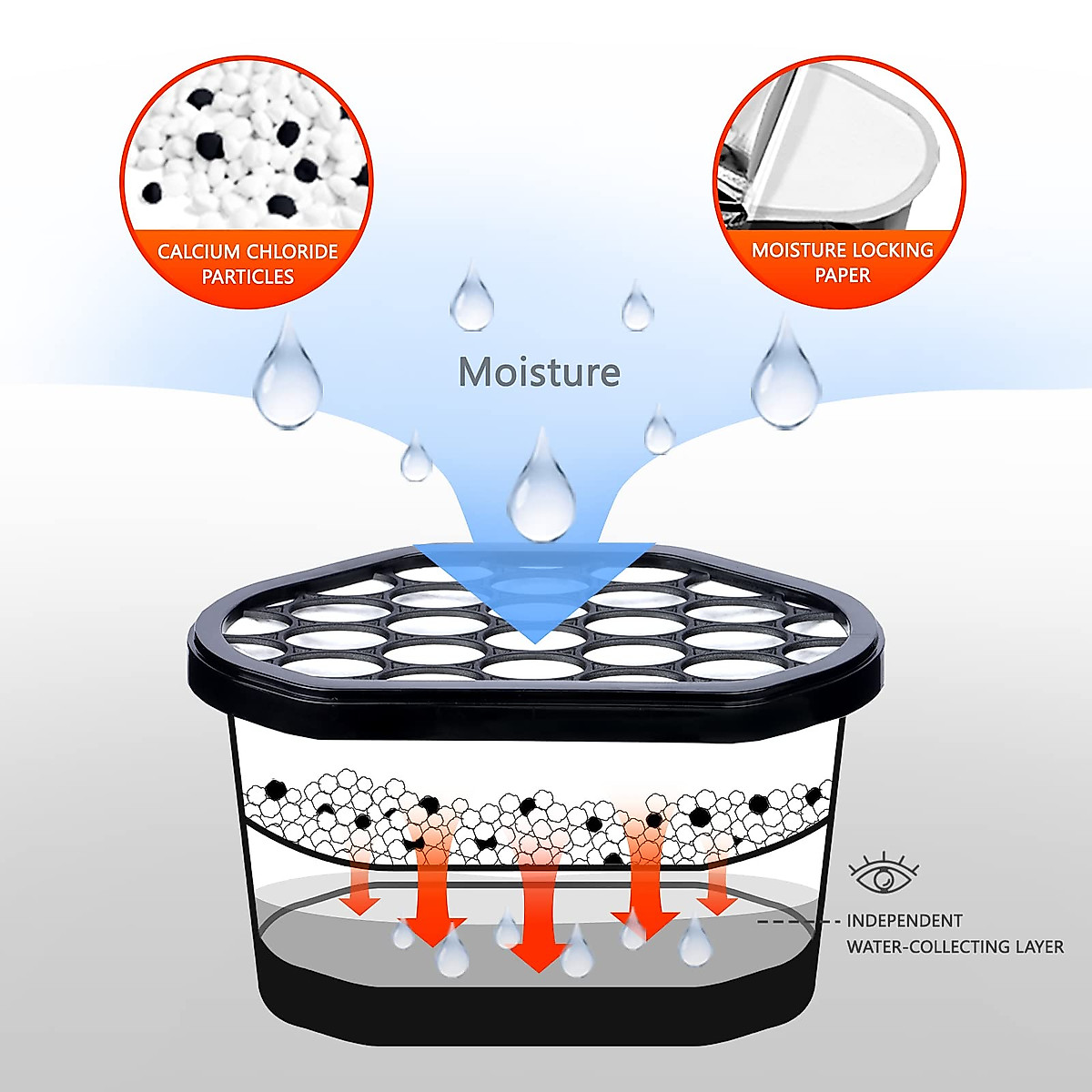 CALCIUM CHLORIDE PARTICLES

MOISTURE LOCKING PAPER

Moisture

INDEPENDENT WATER-COLLECTING LAYER