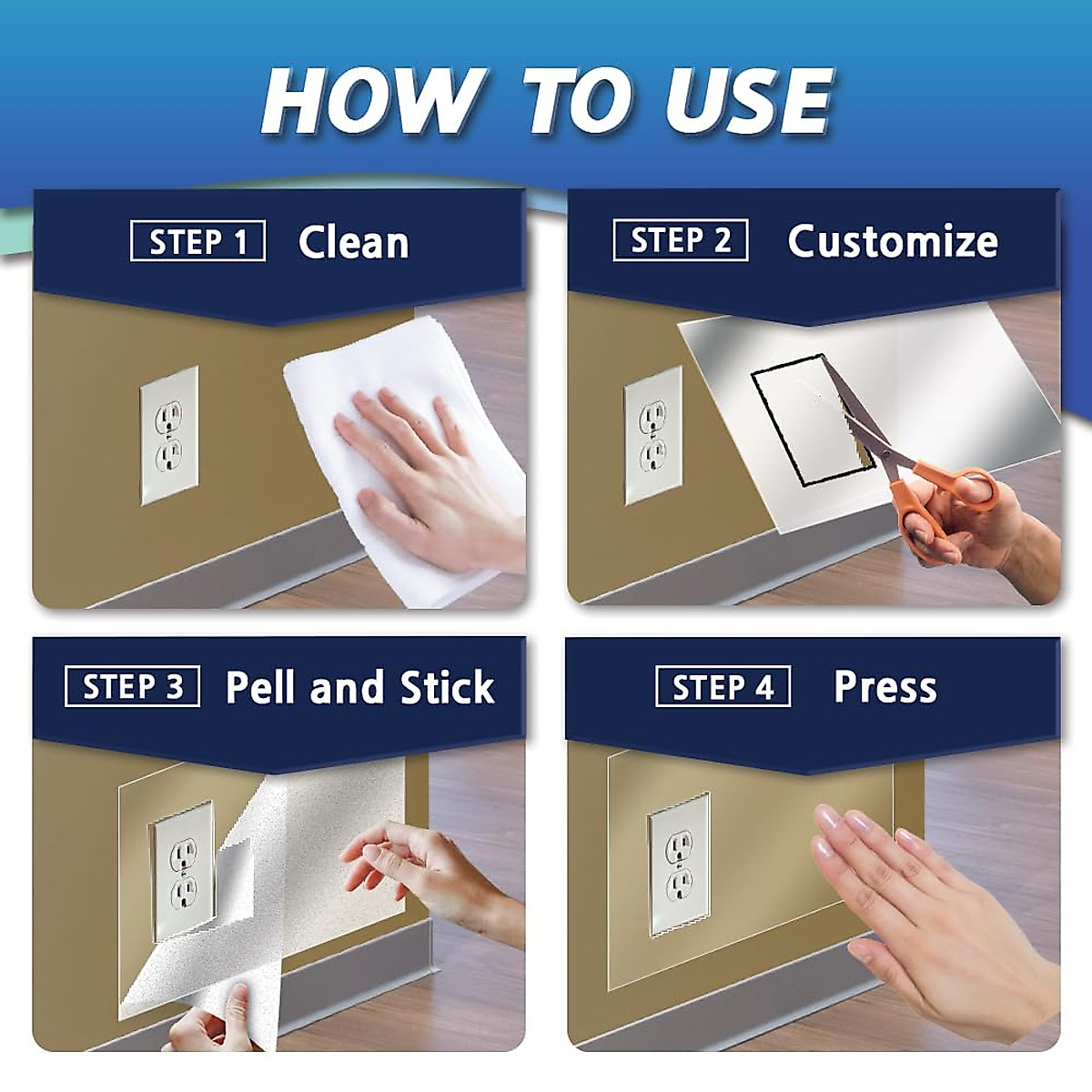 HOW TO USE

STEP 1 Clean

STEP 2 Customize

STEP 3 Pell and Stick

STEP 4 Press