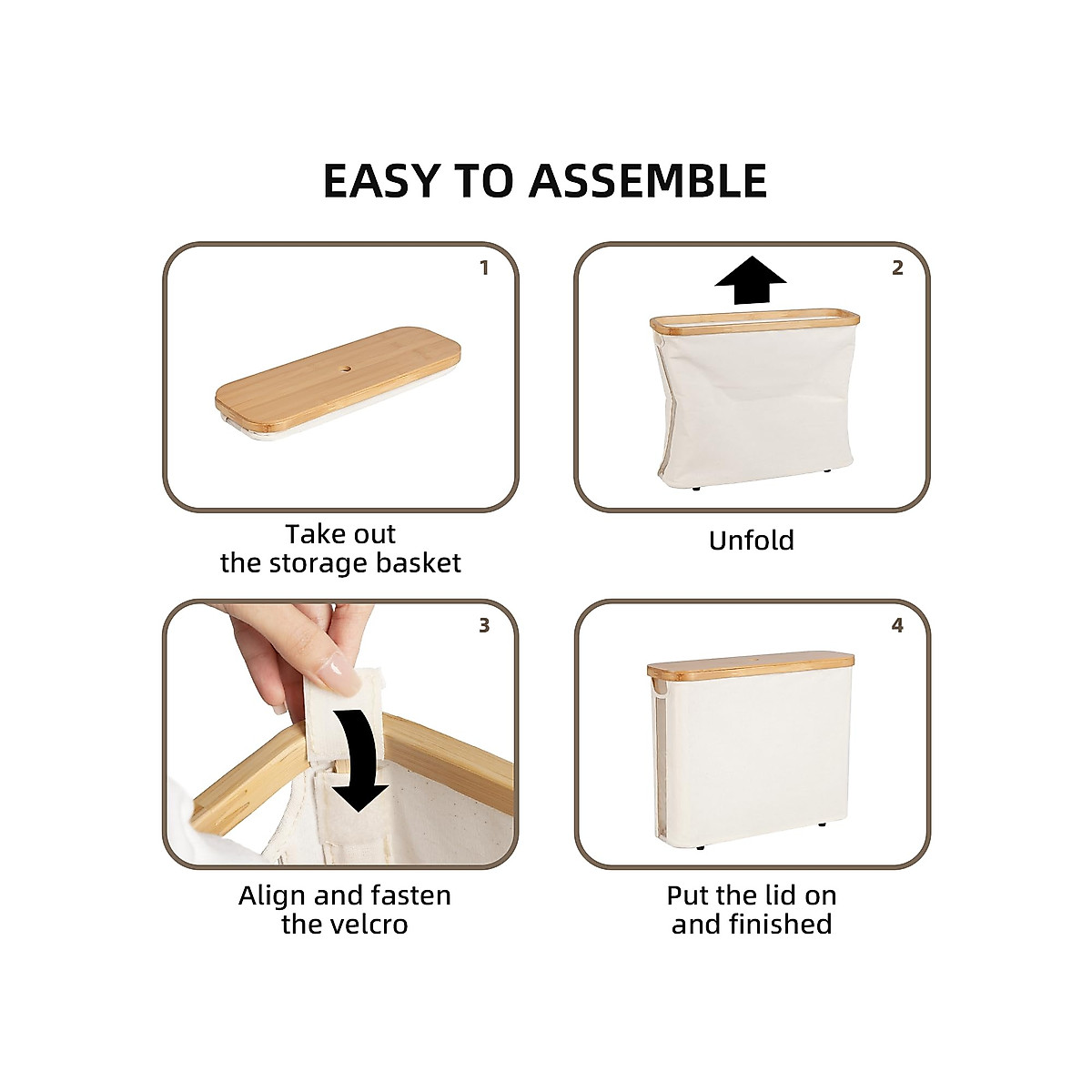 EASY TO ASSEMBLE

1

Take out
the storage basket

2

Unfold

3

Align and fasten
the velcro

4

Put the lid on
and finished