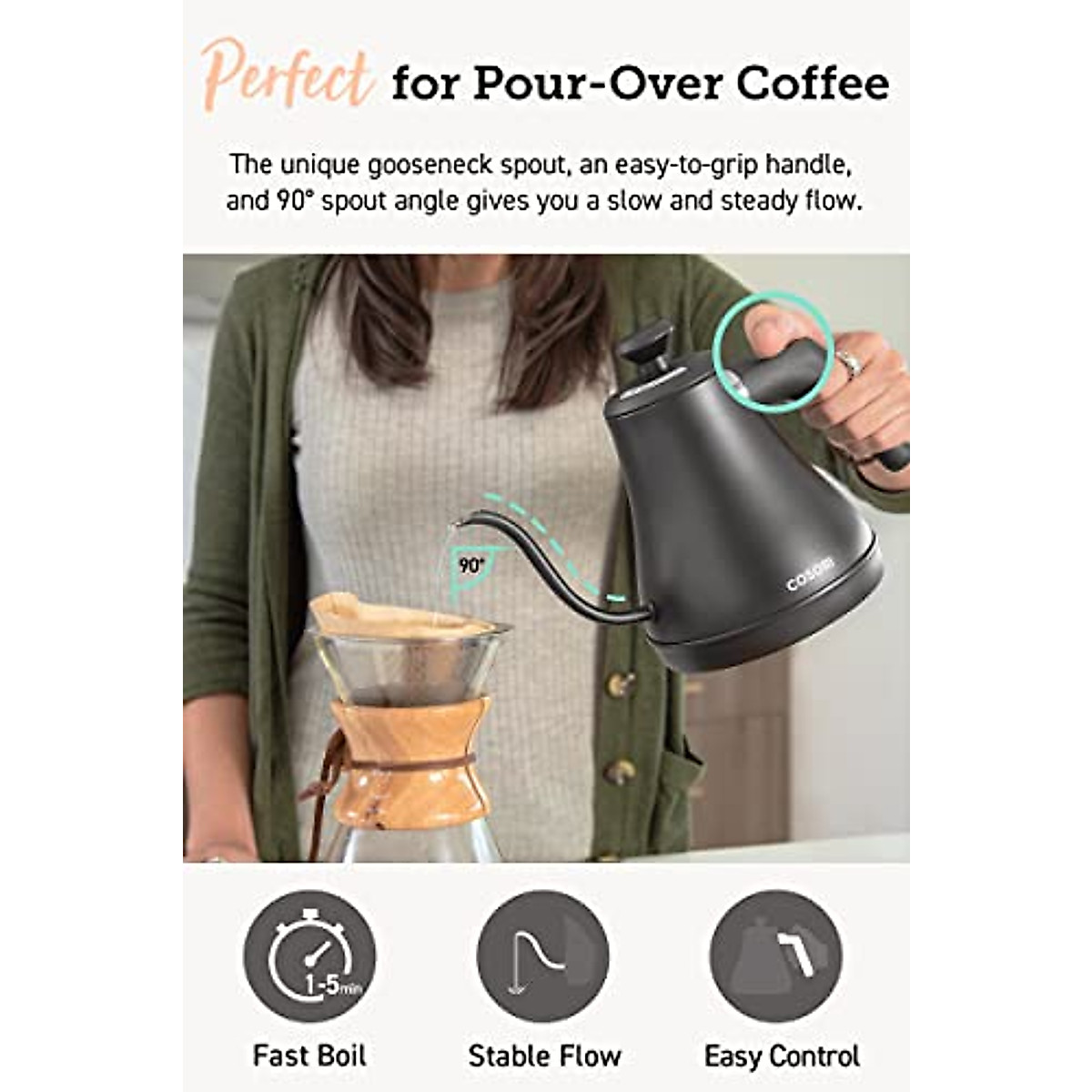 Perfect for Pour-Over Coffee

The unique gooseneck spout, an easy-to-grip handle, and 90° spout angle gives you a slow and steady flow.

90°

COSORI

1-5min

Fast Boil

Stable Flow

Easy Control