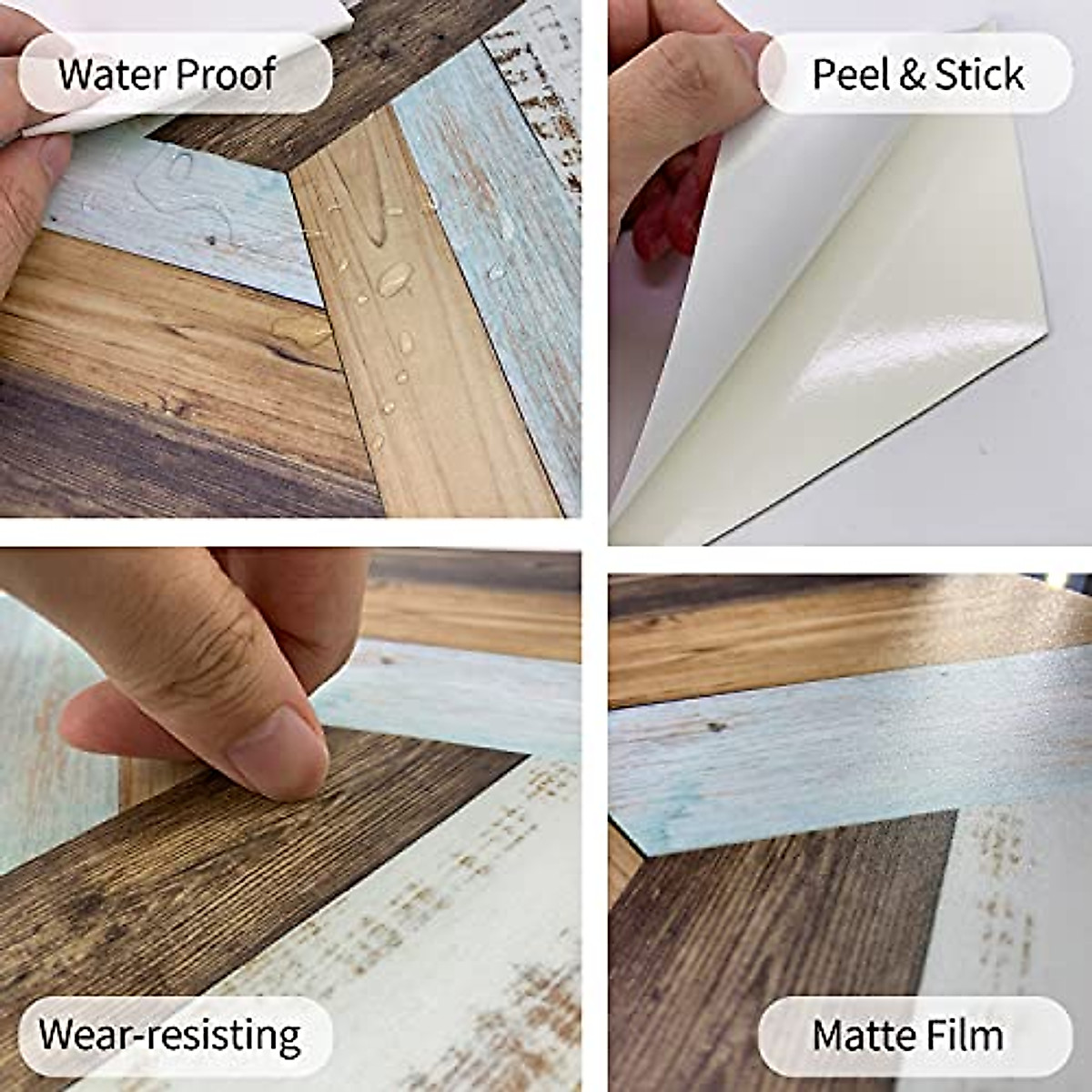 Water Proof

Peel & Stick

Wear-resisting

Matte Film