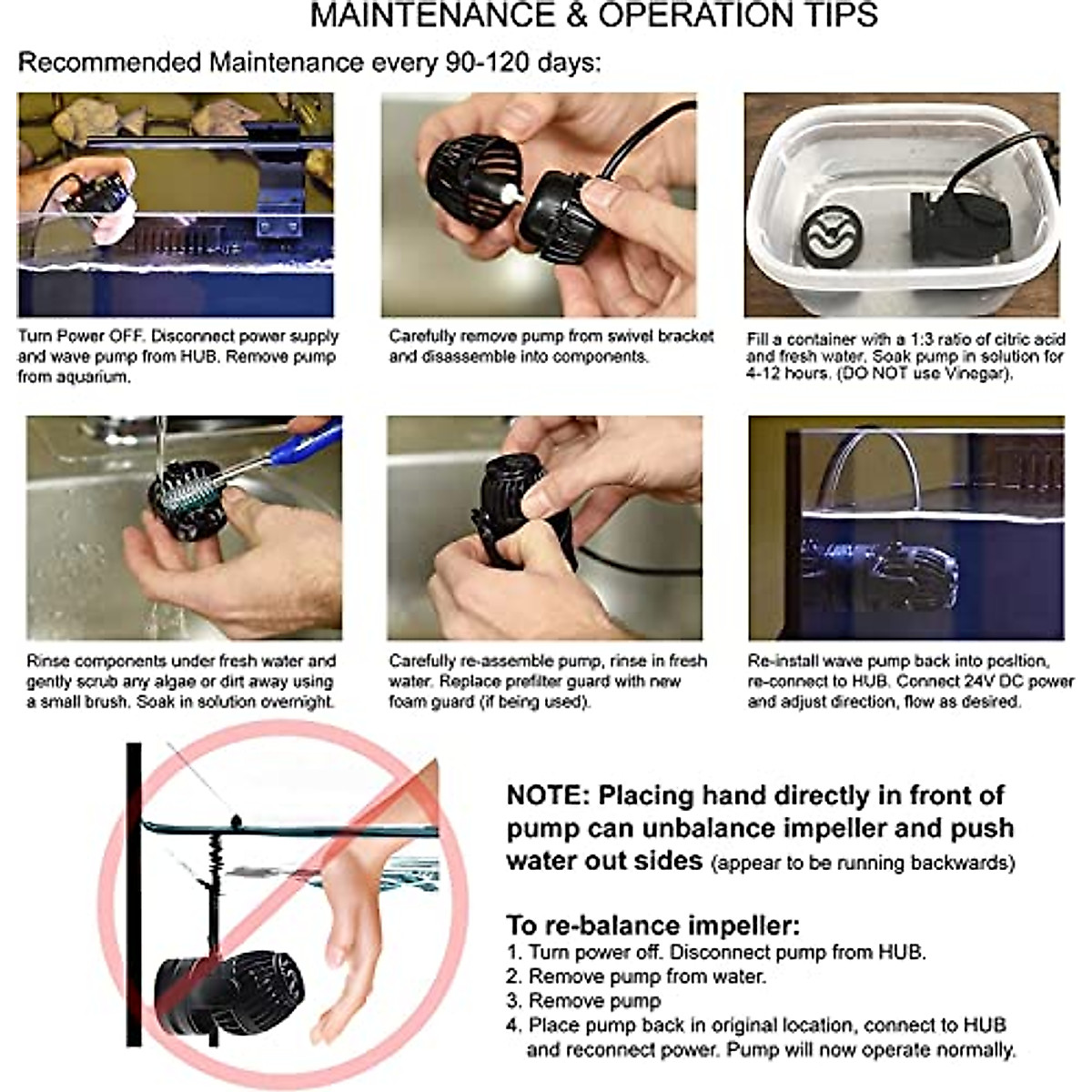 MAINTENANCE & OPERATION TIPS

Recommended Maintenance every 90-120 days:

Turn Power OFF. Disconnect power supply and wave pump from HUB. Remove pump from aquarium.

Carefully remove pump from swivel bracket and disassemble into components.

Fill a container with a 1:3 ratio of citric acid and fresh water. Soak pump in solution for 4-12 hours. (DO NOT use Vinegar).

Rinse components under fresh water and gently scrub any algae or dirt away using a small brush. Soak in solution overnight.

Carefully re-assemble pump, rinse in fresh water. Replace prefilter guard with new foam guard (if being used).

Re-install wave pump back into position, re-connect to HUB. Connect 24V DC power and adjust direction, flow as desired.

NOTE: Placing hand directly in front of pump can unbalance impeller and push water out sides (appear to be running backwards)

To re-balance impeller:
1. Turn power off. Disconnect pump from HUB.
2. Remove pump from water.
3. Remove pump
4. Place pump back in original location, connect to HUB and reconnect power. Pump will now operate normally.