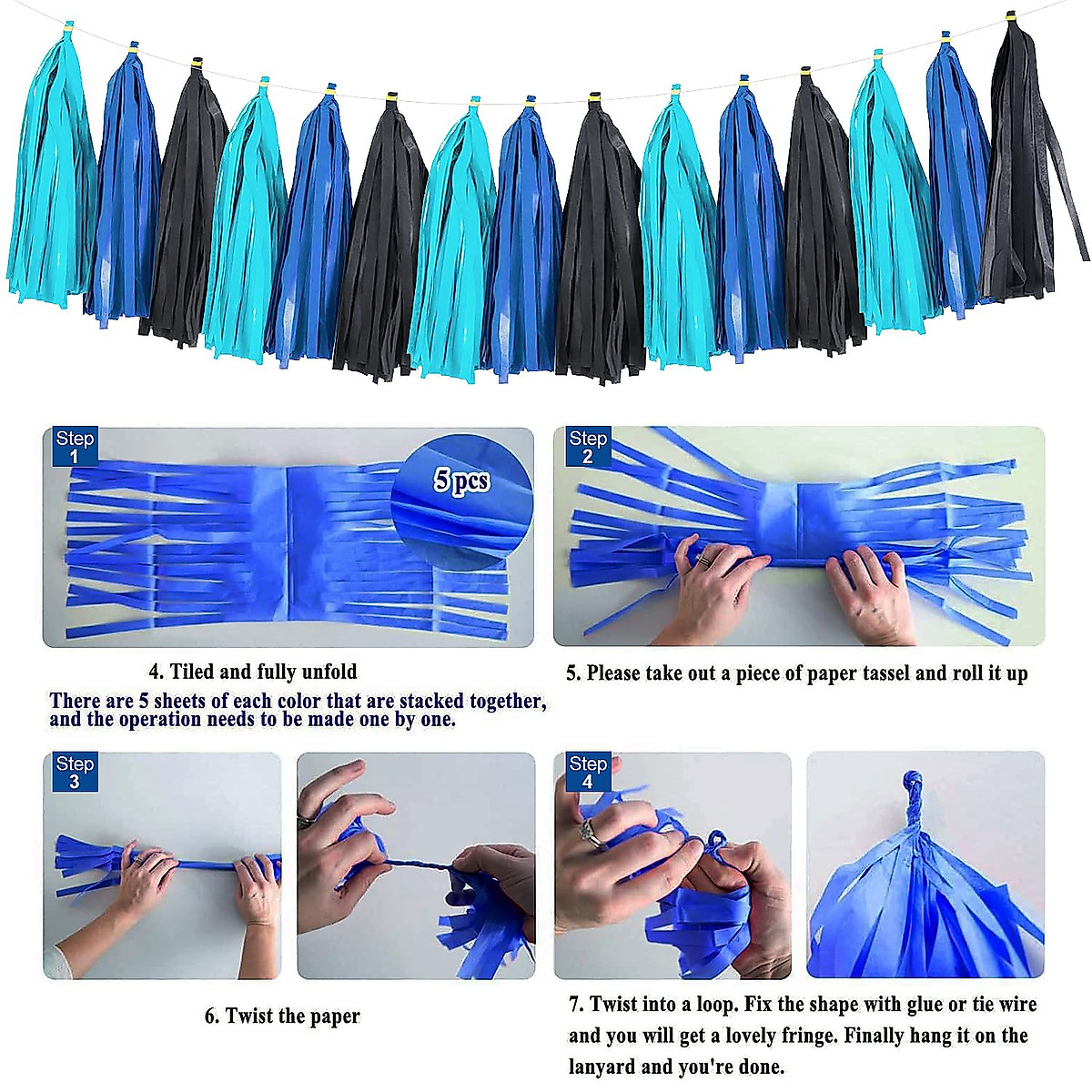 Step 1

5 pcs

4. Tiled and fully unfold

There are 5 sheets of each color that are stacked together, and the operation needs to be made one by one.

Step 2

5. Please take out a piece of paper tassel and roll it up

Step 3

6. Twist the paper

Step 4

7. Twist into a loop. Fix the shape with glue or tie wire and you will get a lovely fringe. Finally hang it on the lanyard and you're done.