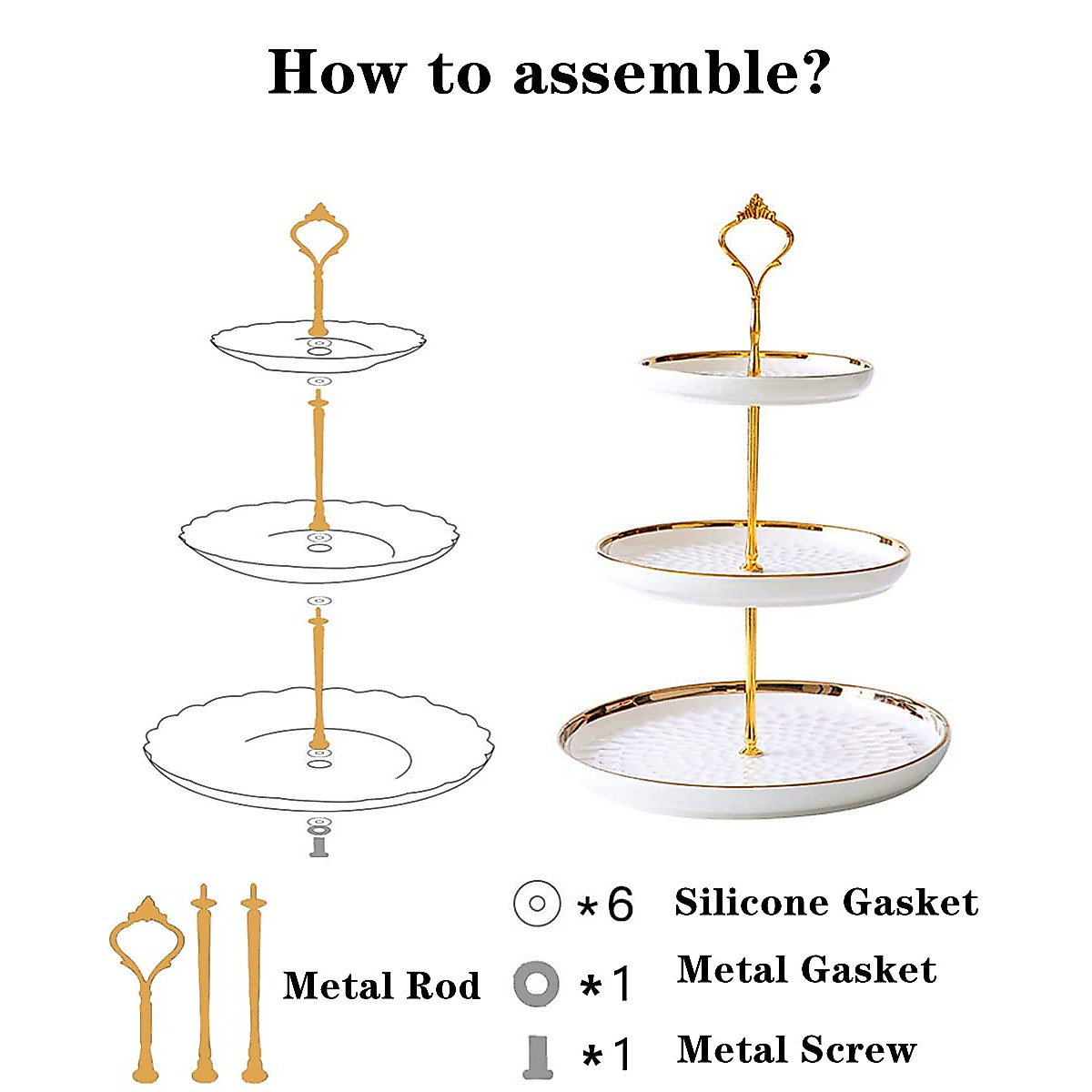 How to assemble?

Metal Rod

*6 Silicone Gasket

*1 Metal Gasket

*1 Metal Screw