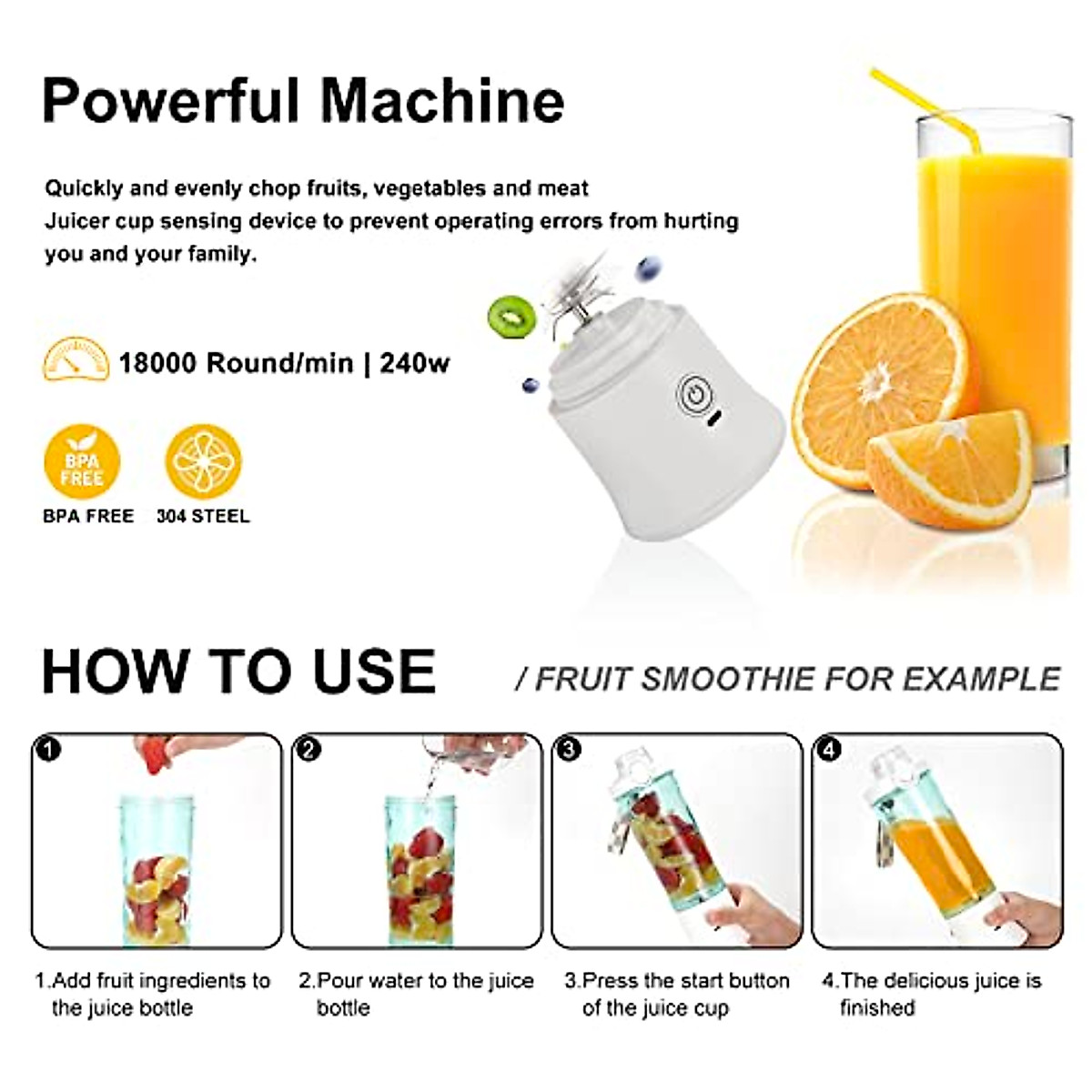 Powerful Machine

Quickly and evenly chop fruits, vegetables and meat
Juicer cup sensing device to prevent operating errors from hurting you and your family.

18000 Round/min | 240w

BPA FREE

BPA FREE

304 STEEL

HOW TO USE

/ FRUIT SMOOTHIE FOR EXAMPLE

1

2

3

4

1.Add fruit ingredients to the juice bottle

2.Pour water to the juice bottle

3.Press the start button of the juice cup

4.The delicious juice is finished