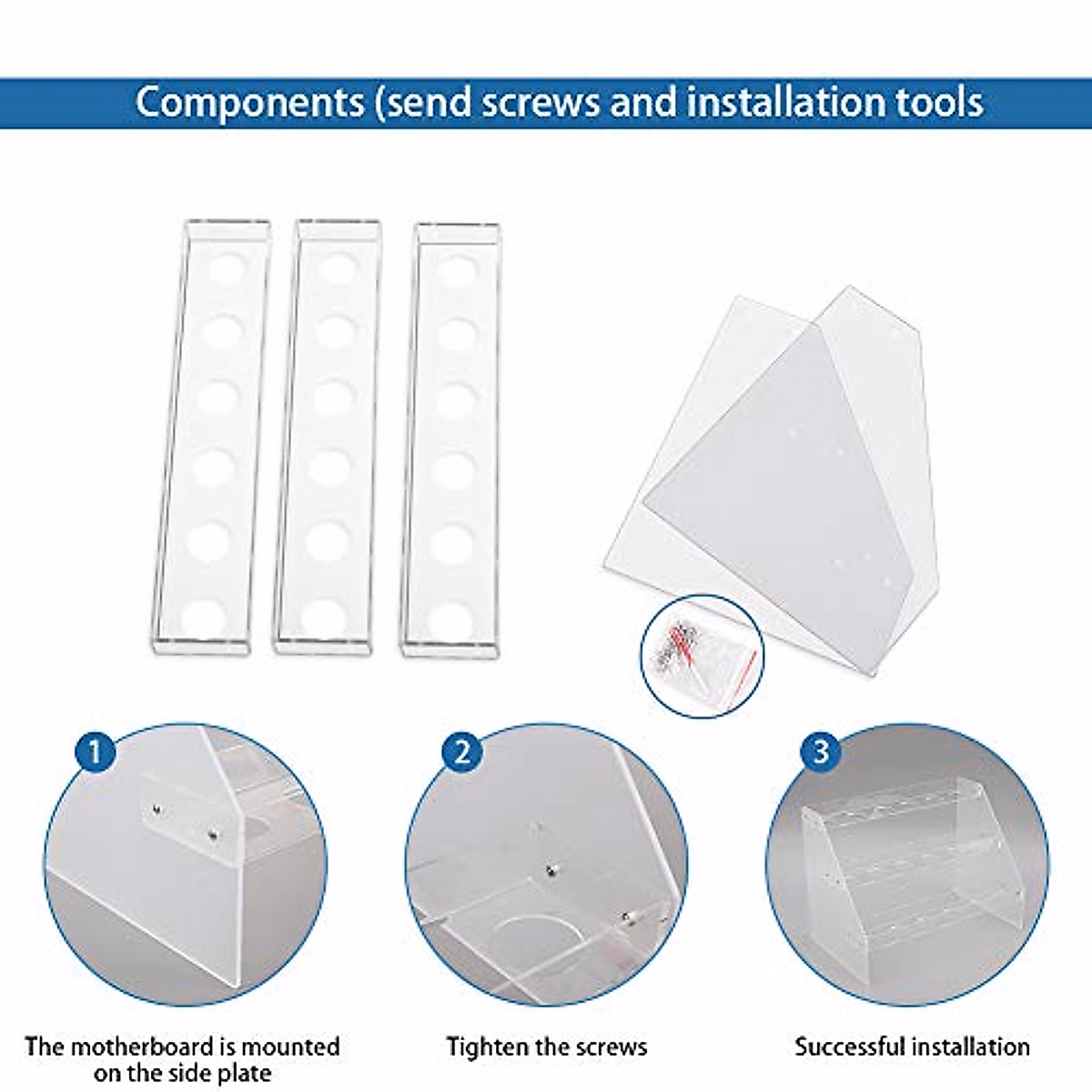 Components (send screws and installation tools

1

The motherboard is mounted on the side plate

2

Tighten the screws

3

Successful installation