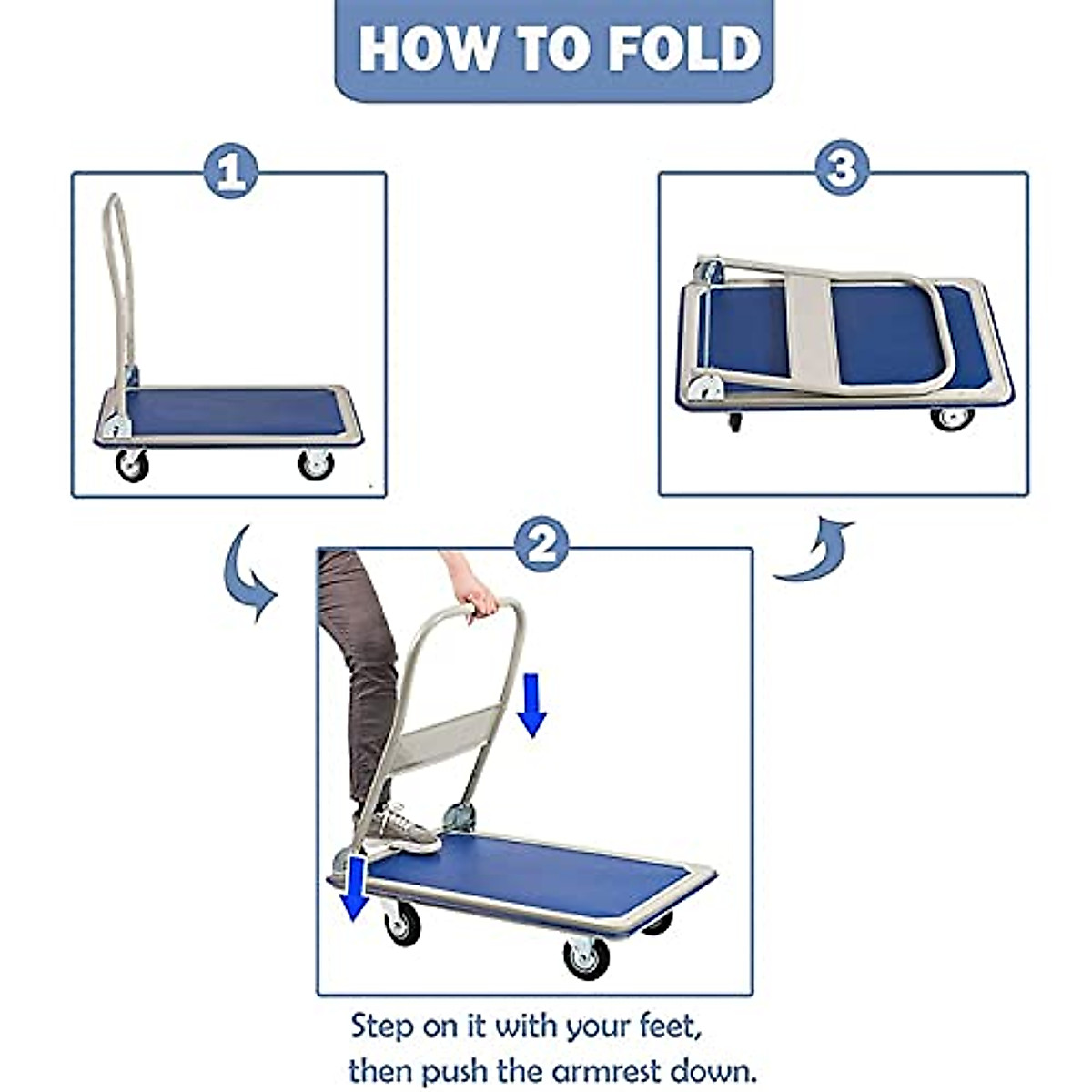 HOW TO FOLD

1

3

2

Step on it with your feet, then push the armrest down.