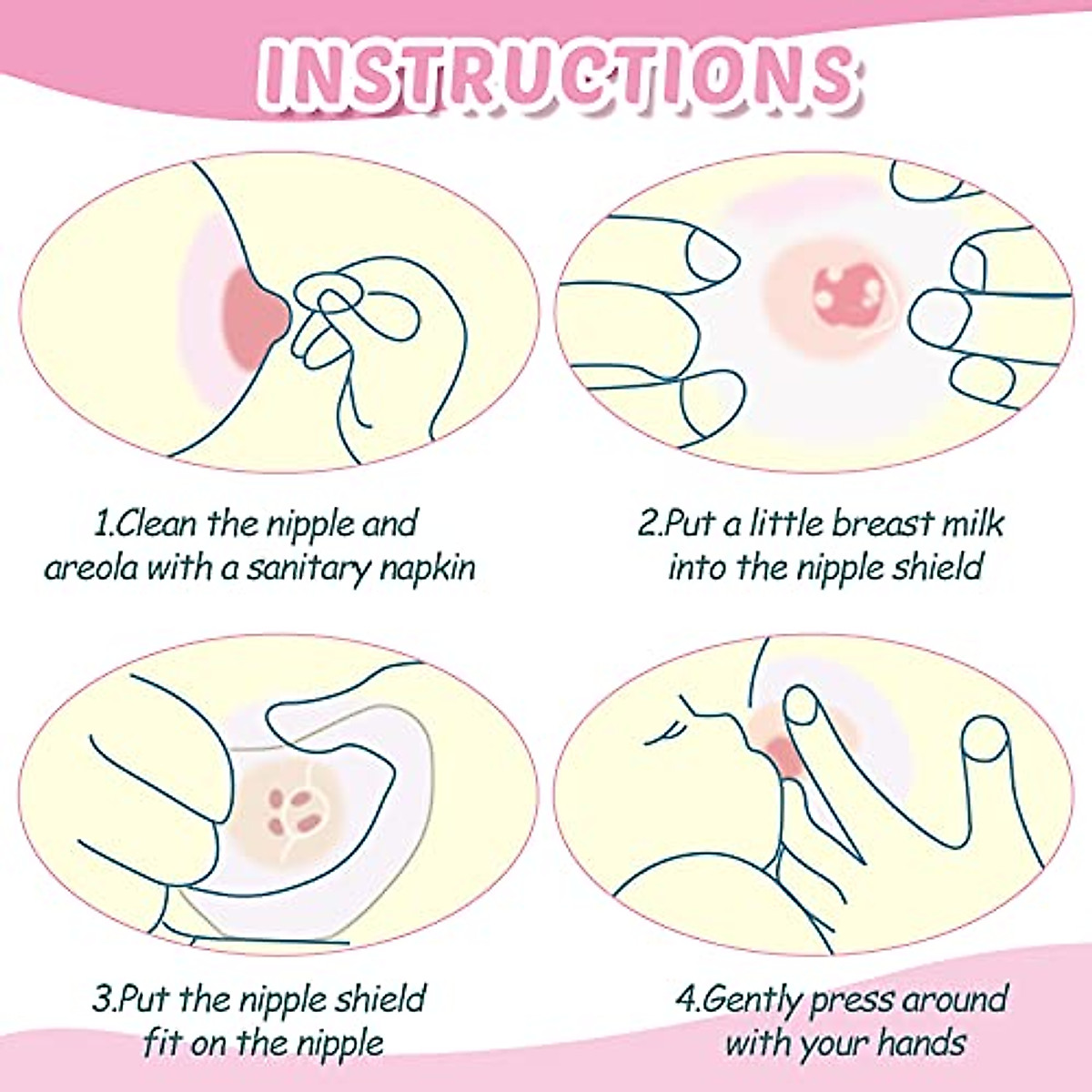 INSTRUCTIONS

1.Clean the nipple and areola with a sanitary napkin

2.Put a little breast milk into the nipple shield

3.Put the nipple shield fit on the nipple

4.Gently press around with your hands