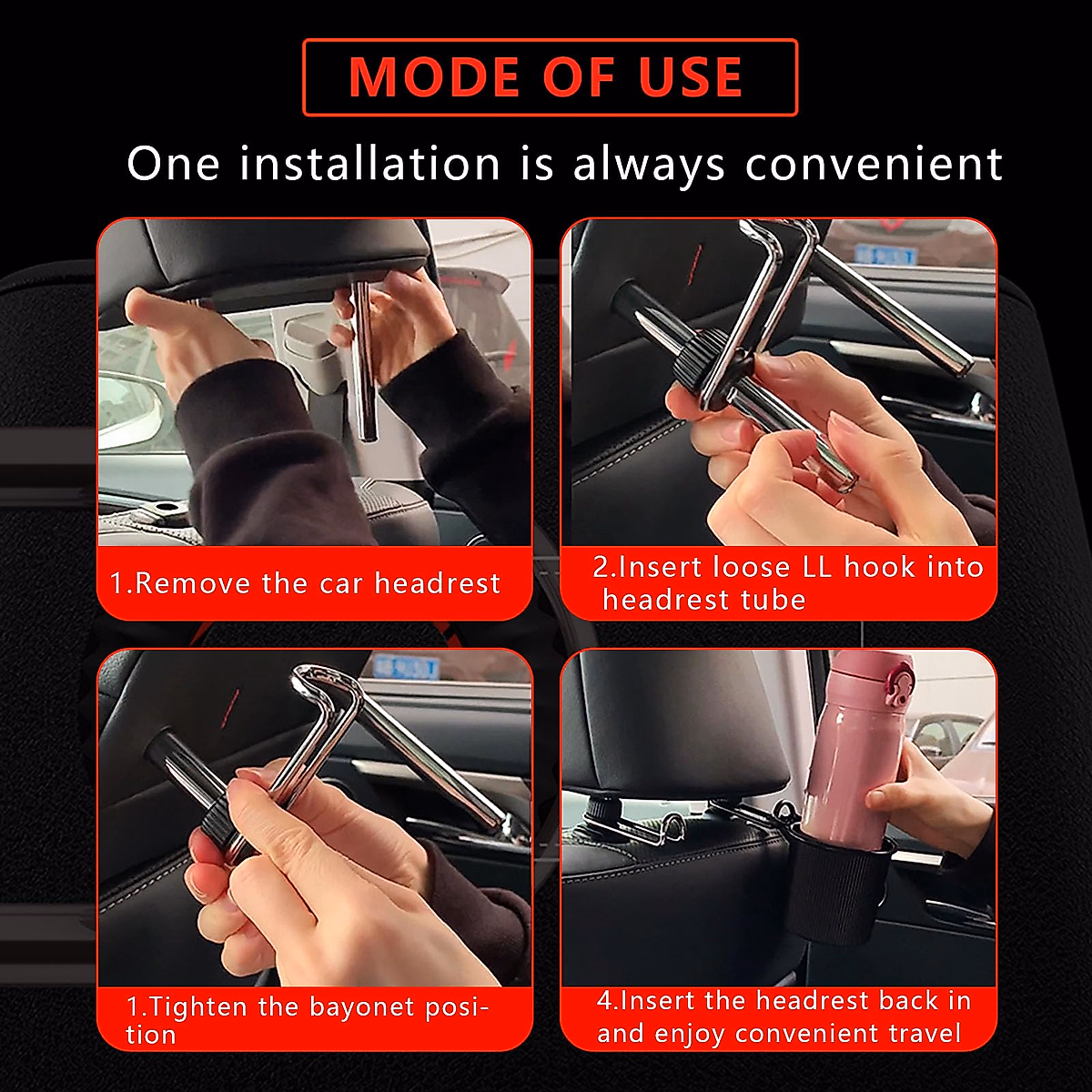 MODE OF USE

One installation is always convenient

1.Remove the car headrest

2.Insert loose LL hook into headrest tube

1.Tighten the bayonet position

4.Insert the headrest back in and enjoy convenient travel