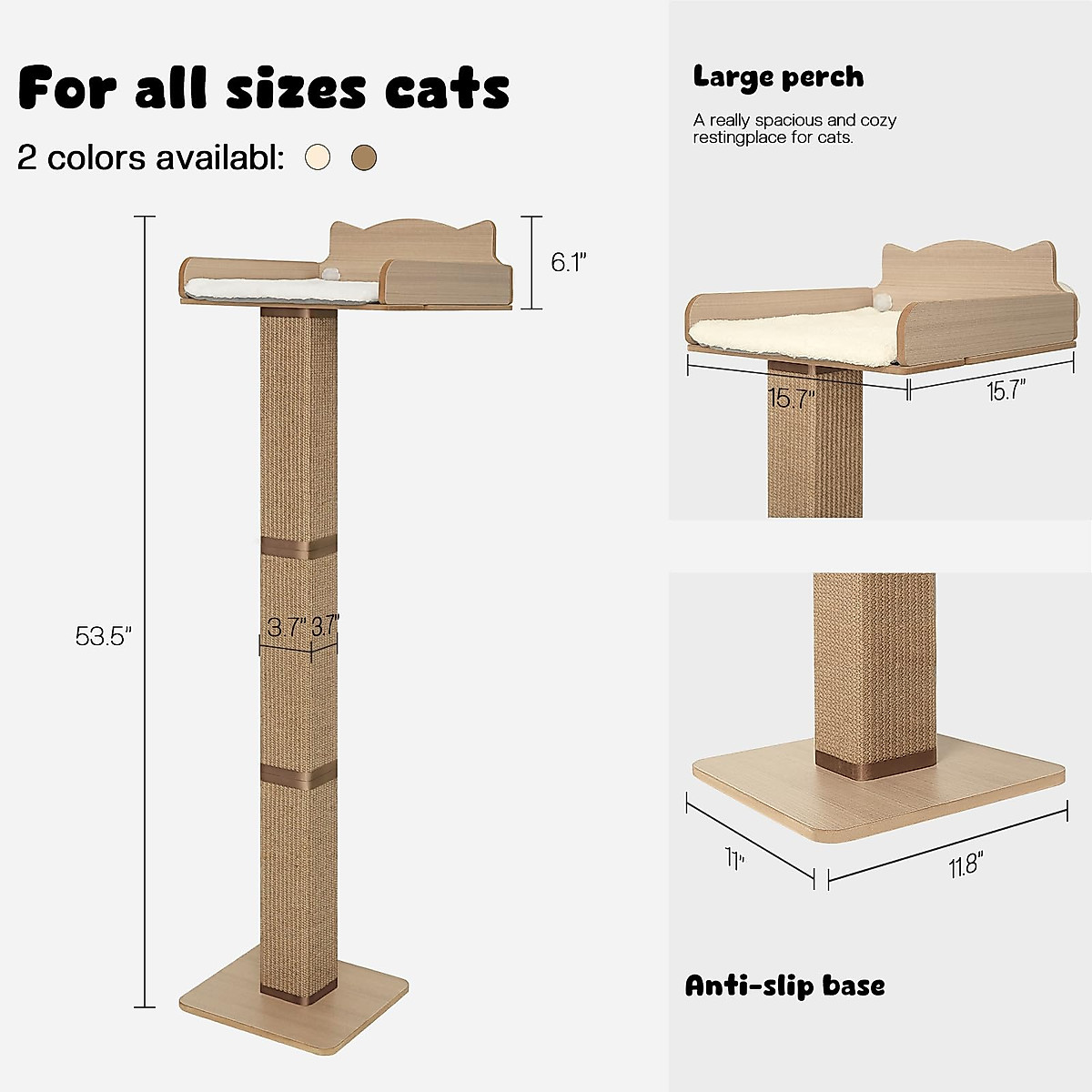 For all sizes cats

2 colors availabl:

6.1"

53.5"

3.7" 3.7"

Large perch

A really spacious and cozy restingplace for cats.

15.7"

15.7"

11"

11.8"

Anti-slip base