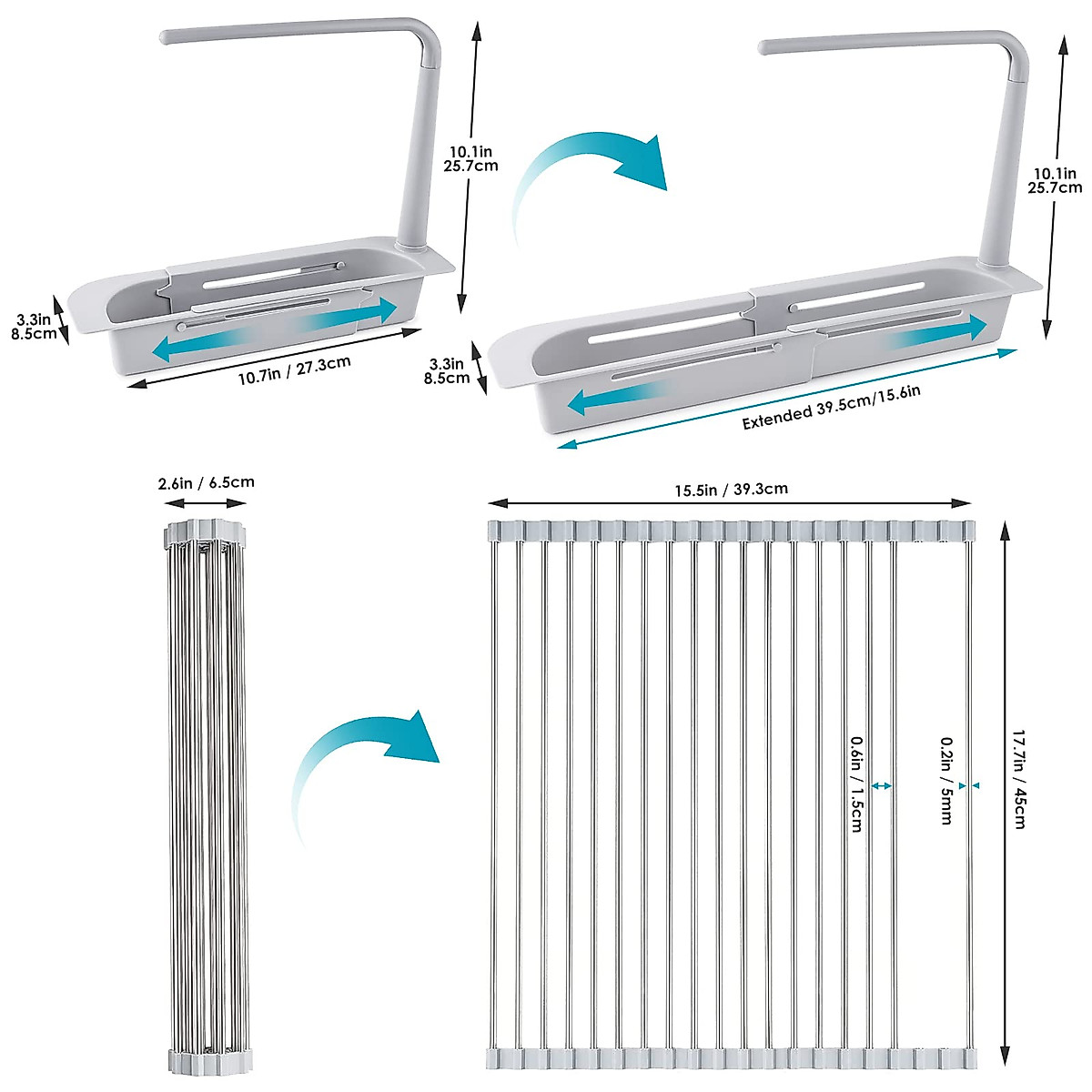 10.1in
25.7cm

3.3in
8.5cm

10.7in / 27.3cm

10.1in
25.7cm

3.3in
8.5cm

Extended 39.5cm/15.6in

2.6in / 6.5cm

15.5in / 39.3cm

0.6in / 1.5cm

0.2in / 5mm

17.7in / 45cm