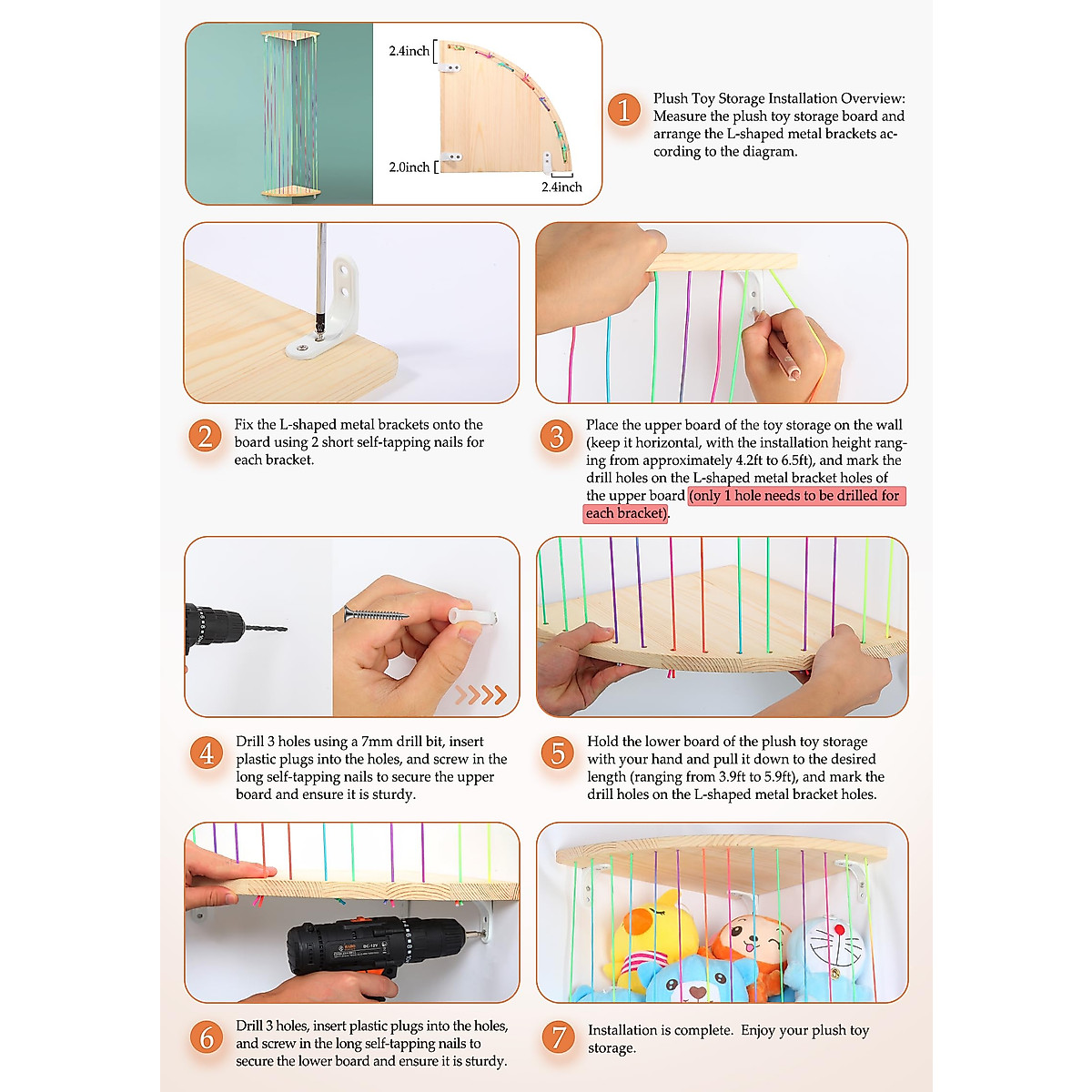 2.4inch
2.0inch
2.4inch

1 Plush Toy Storage Installation Overview: Measure the plush toy storage board and arrange the L-shaped metal brackets according to the diagram.

2 Fix the L-shaped metal brackets onto the board using 2 short self-tapping nails for each bracket.

3 Place the upper board of the toy storage on the wall (keep it horizontal, with the installation height ranging from approximately 4.2ft to 6.5ft), and mark the drill holes on the L-shaped metal bracket holes of the upper board (only 1 hole needs to be drilled for each bracket).

4 Drill 3 holes using a 7mm drill bit, insert plastic plugs into the holes, and screw in the long self-tapping nails to secure the upper board and ensure it is sturdy.

5 Hold the lower board of the plush toy storage with your hand and pull it down to the desired length (ranging from 3.9ft to 5.9ft), and mark the drill holes on the L-shaped metal bracket holes.

DC-12V

6 Drill 3 holes, insert plastic plugs into the holes, and screw in the long self-tapping nails to secure the lower board and ensure it is sturdy.

7 Installation is complete. Enjoy your plush toy storage.