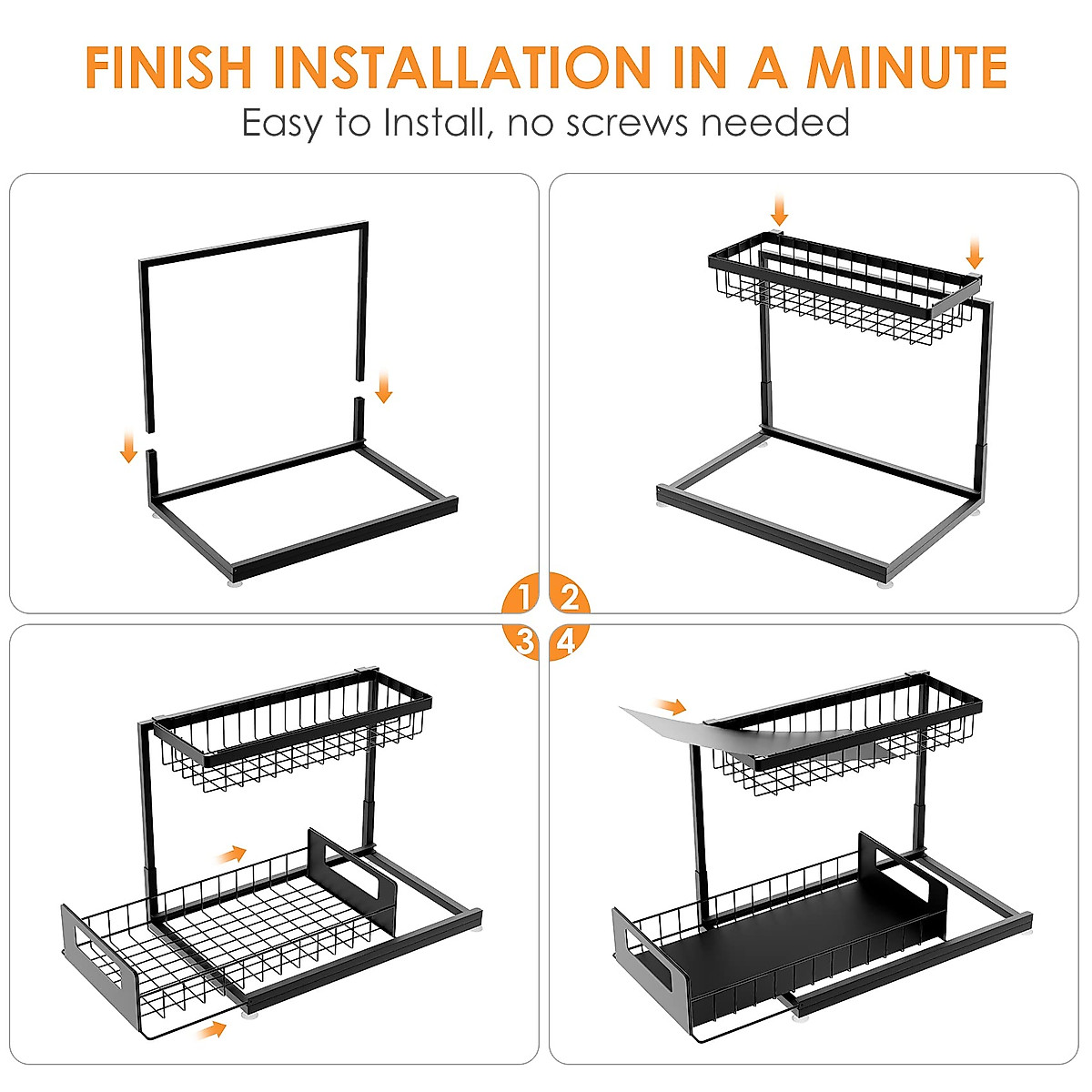 FINISH INSTALLATION IN A MINUTE
Easy to Install, no screws needed

1
2
3
4