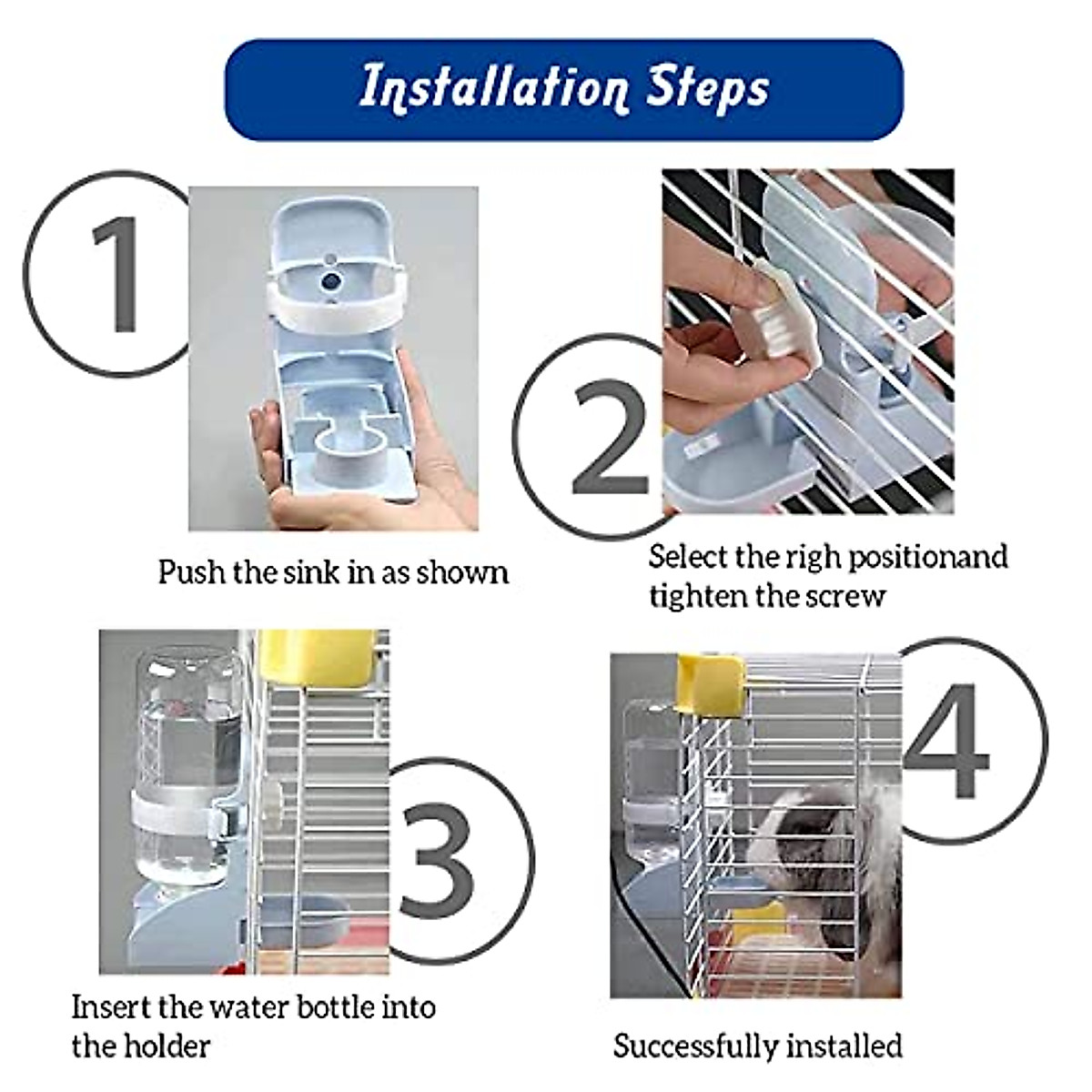 Installation Steps

1

Push the sink in as shown

2

Select the righ positionand tighten the screw

3

Insert the water bottle into the holder

4

Successfully installed