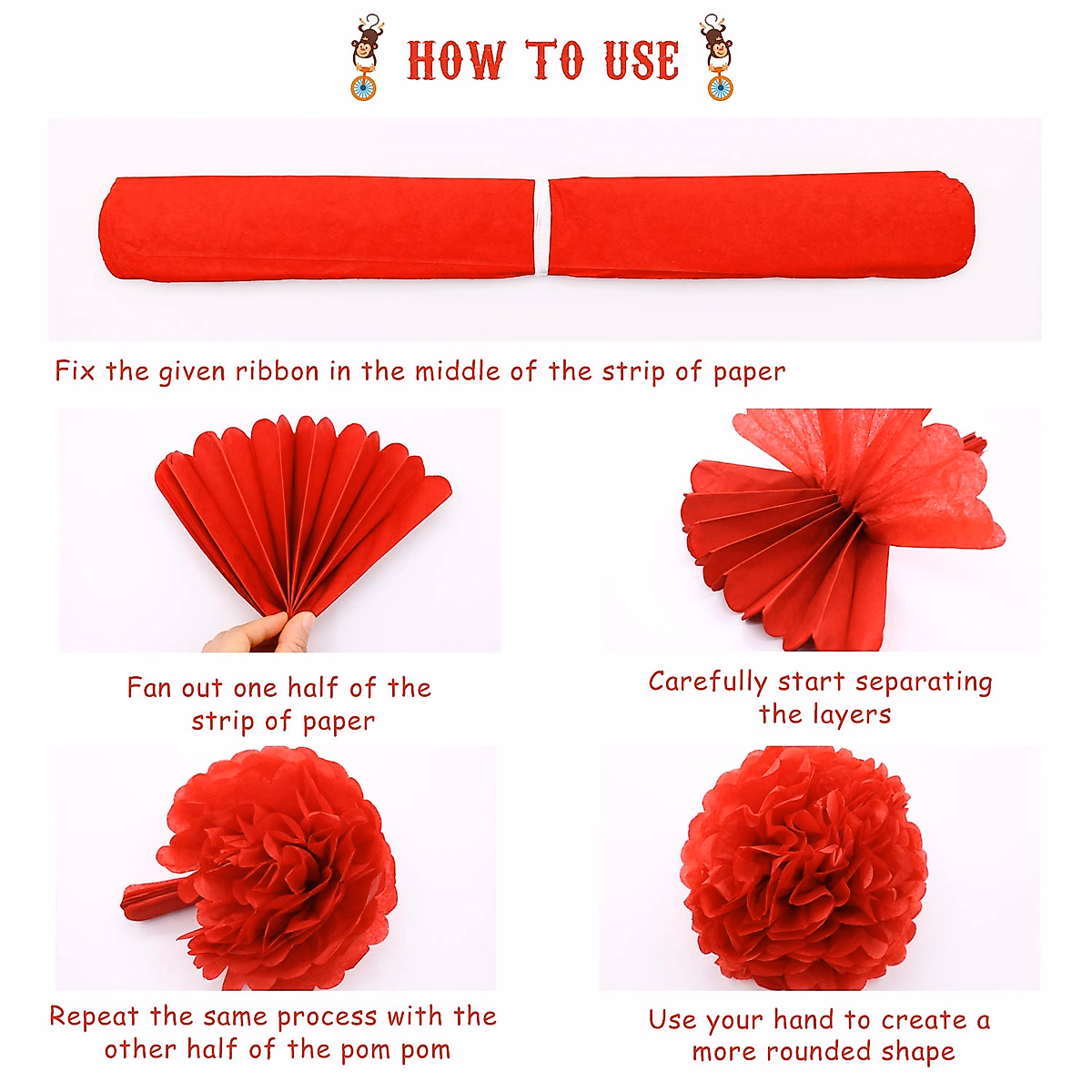 HOW TO USE

Fix the given ribbon in the middle of the strip of paper

Fan out one half of the strip of paper

Carefully start separating the layers

Repeat the same process with the other half of the pom pom

Use your hand to create a more rounded shape