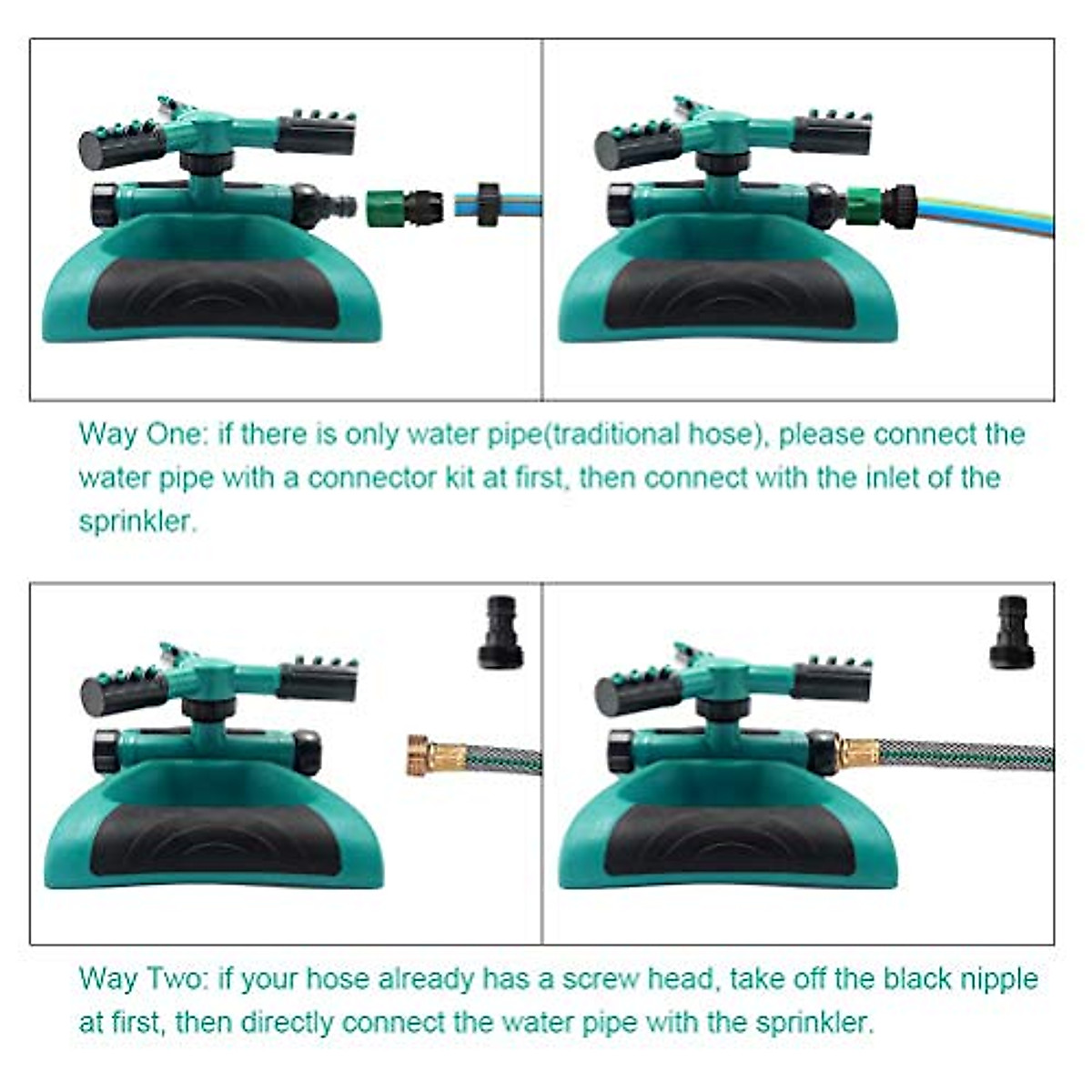 Way One: if there is only water pipe(traditional hose), please connect the water pipe with a connector kit at first, then connect with the inlet of the sprinkler.

Way Two: if your hose already has a screw head, take off the black nipple at first, then directly connect the water pipe with the sprinkler.