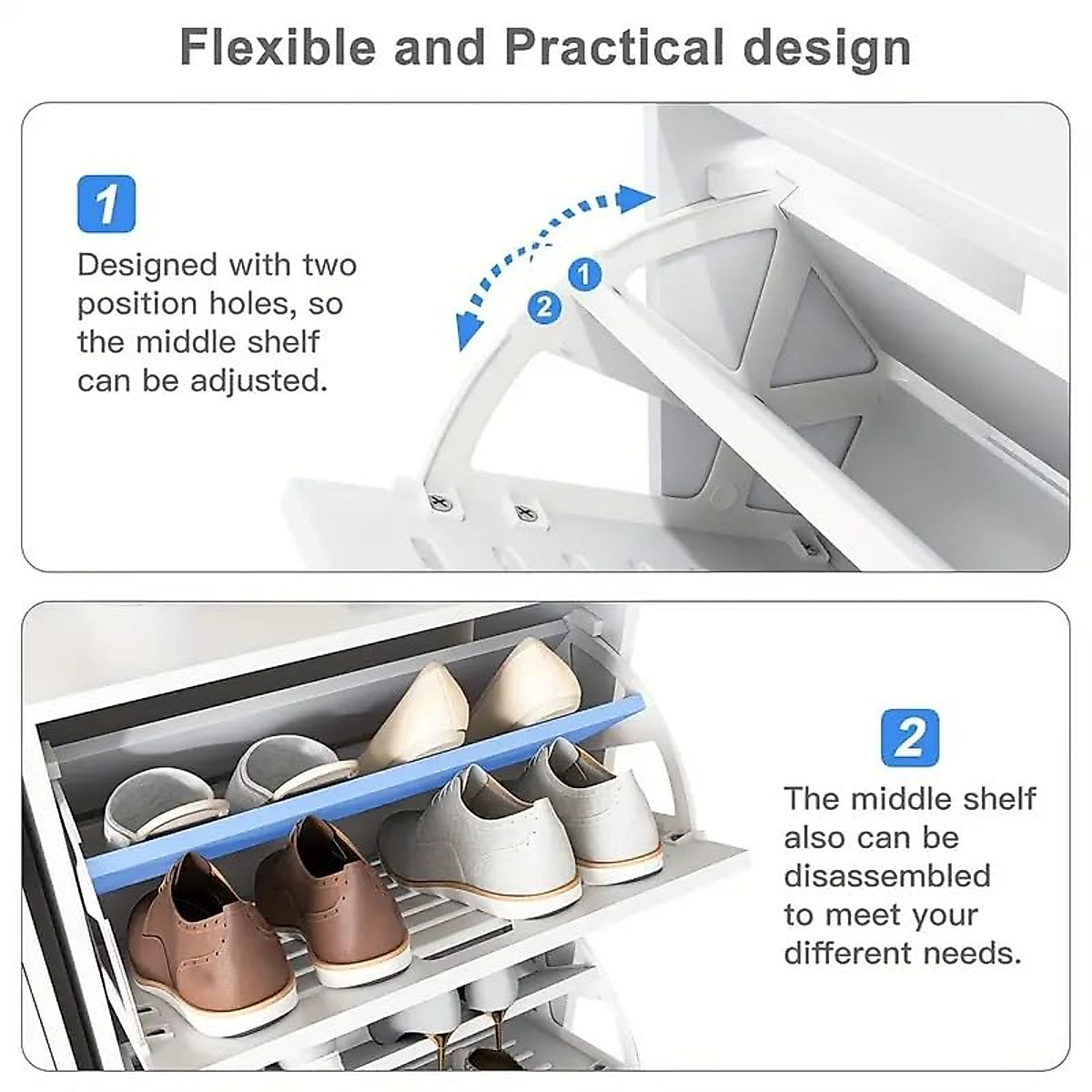 Flexible and Practical design

1

Designed with two position holes, so the middle shelf can be adjusted.

1

2

2

The middle shelf also can be disassembled to meet your different needs.