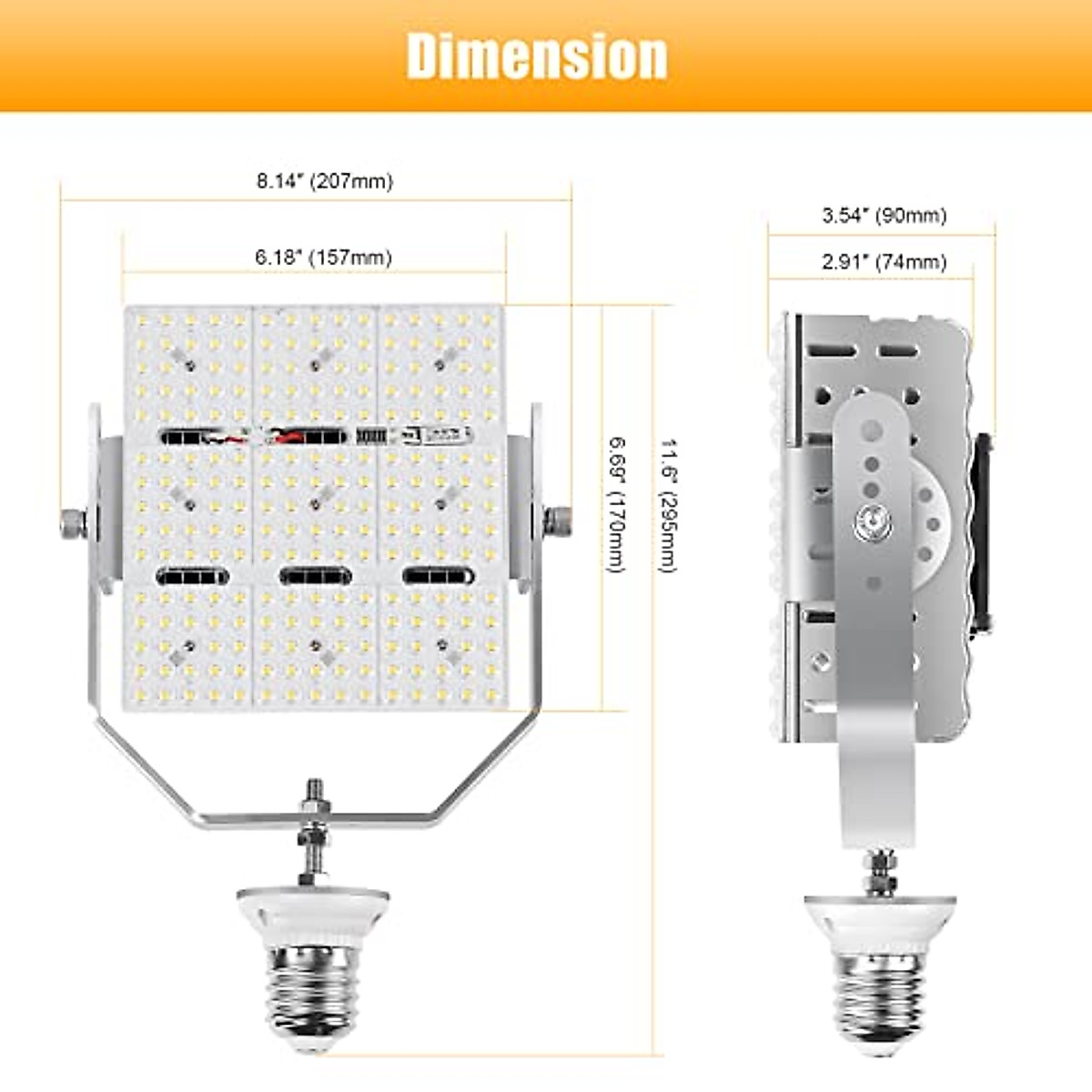 Dimension

8.14" (207mm)

6.18" (157mm)

6.69" (170mm)

11.6" (295mm)

3.54" (90mm)

2.91" (74mm)