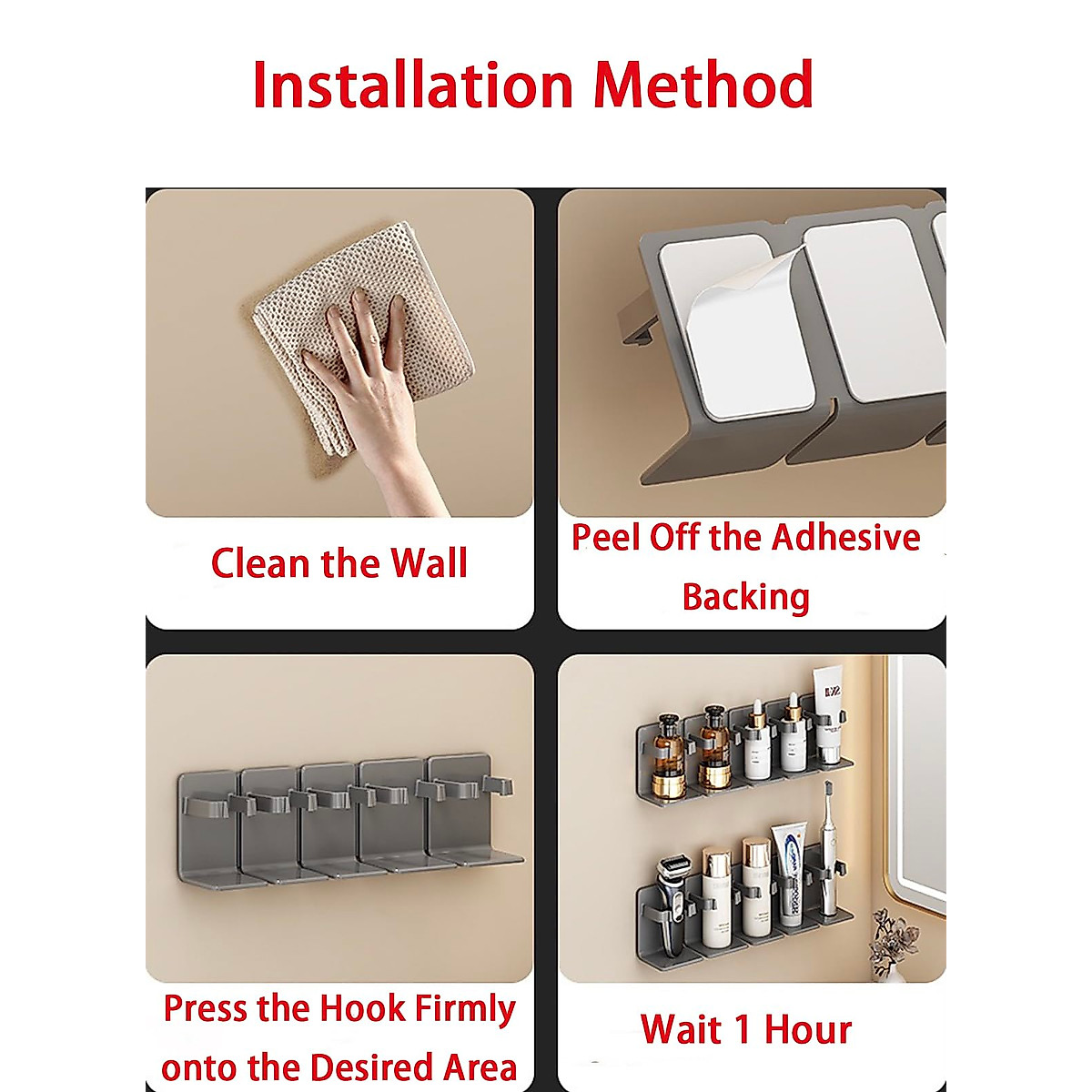 Installation Method

Clean the Wall

Peel Off the Adhesive Backing

Press the Hook Firmly onto the Desired Area

Wait 1 Hour