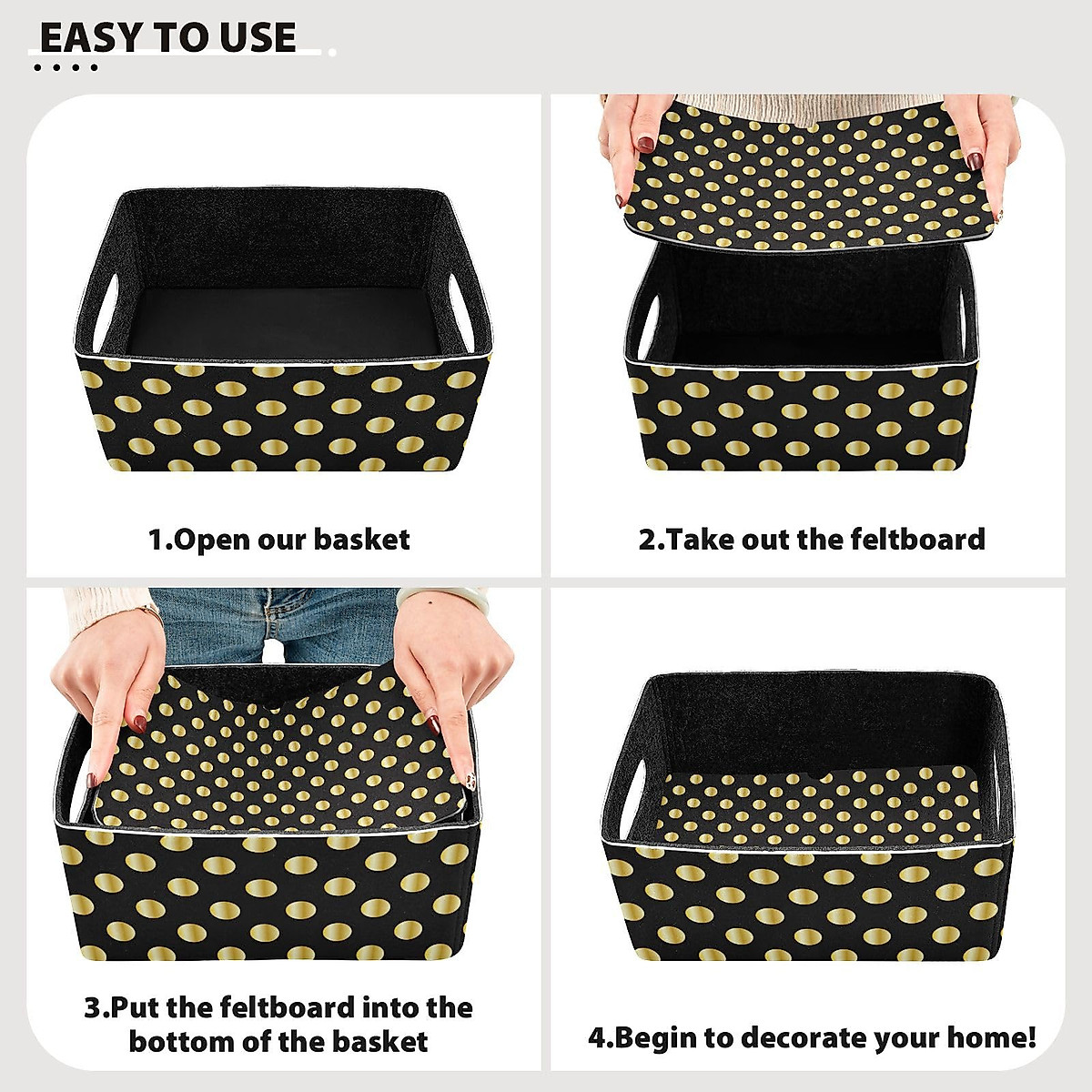 EASY TO USE

1.Open our basket

2.Take out the feltboard

3.Put the feltboard into the bottom of the basket

4.Begin to decorate your home!