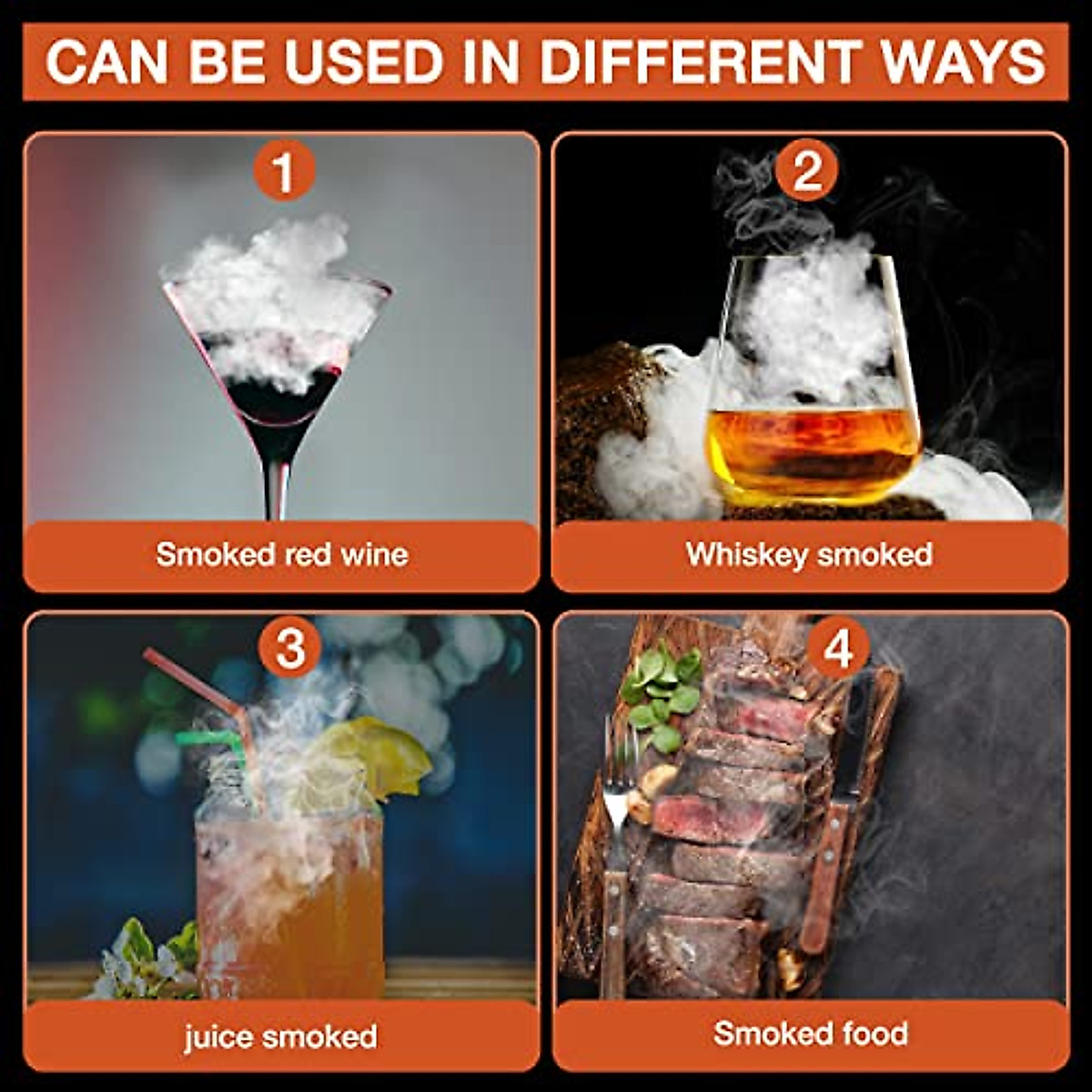 CAN BE USED IN DIFFERENT WAYS

1

Smoked red wine

2

Whiskey smoked

3

juice smoked

4

Smoked food