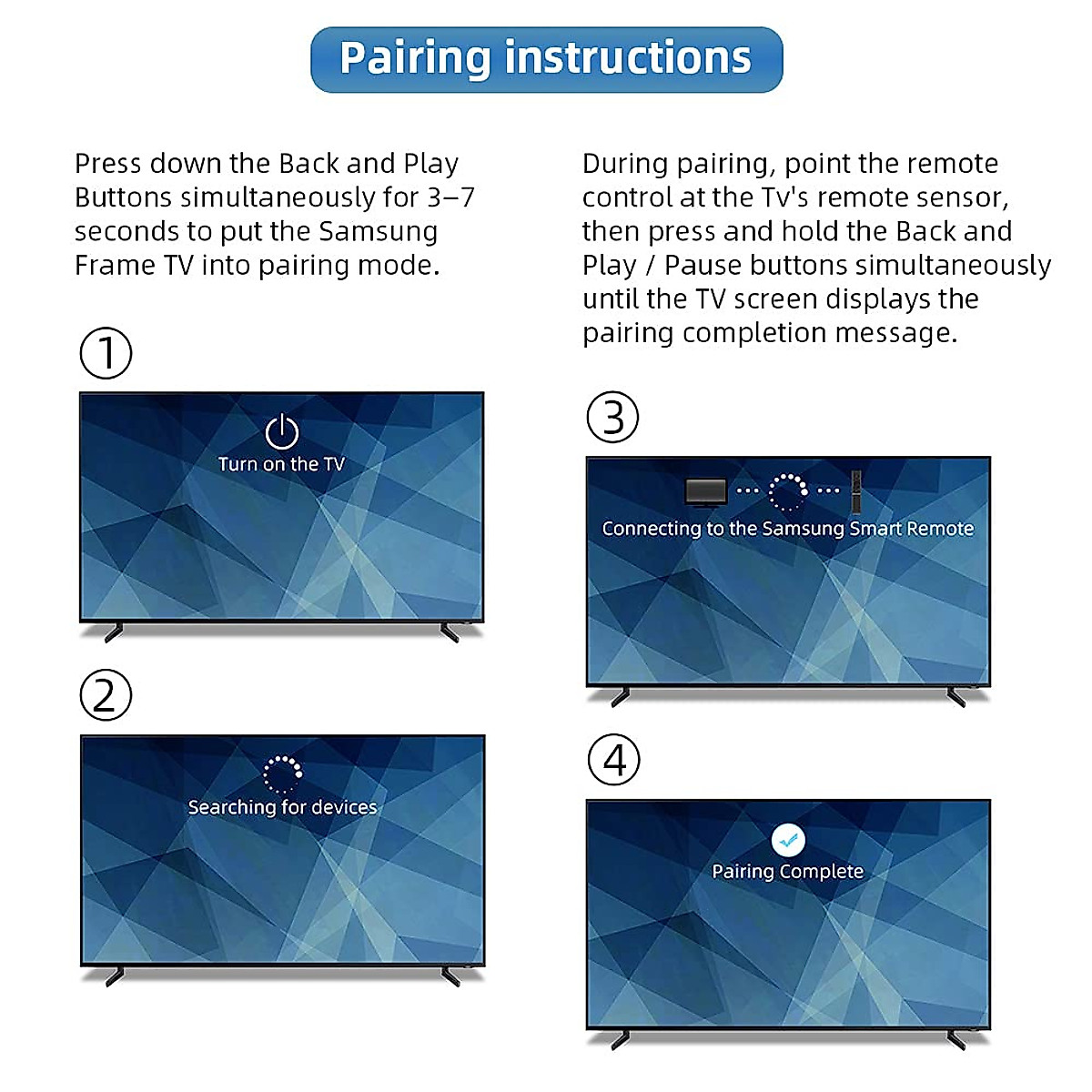 Pairing instructions

Press down the Back and Play Buttons simultaneously for 3–7 seconds to put the Samsung Frame TV into pairing mode.

①

Turn on the TV

②

Searching for devices

During pairing, point the remote control at the Tv's remote sensor, then press and hold the Back and Play / Pause buttons simultaneously until the TV screen displays the pairing completion message.

③

Connecting to the Samsung Smart Remote

④

Pairing Complete