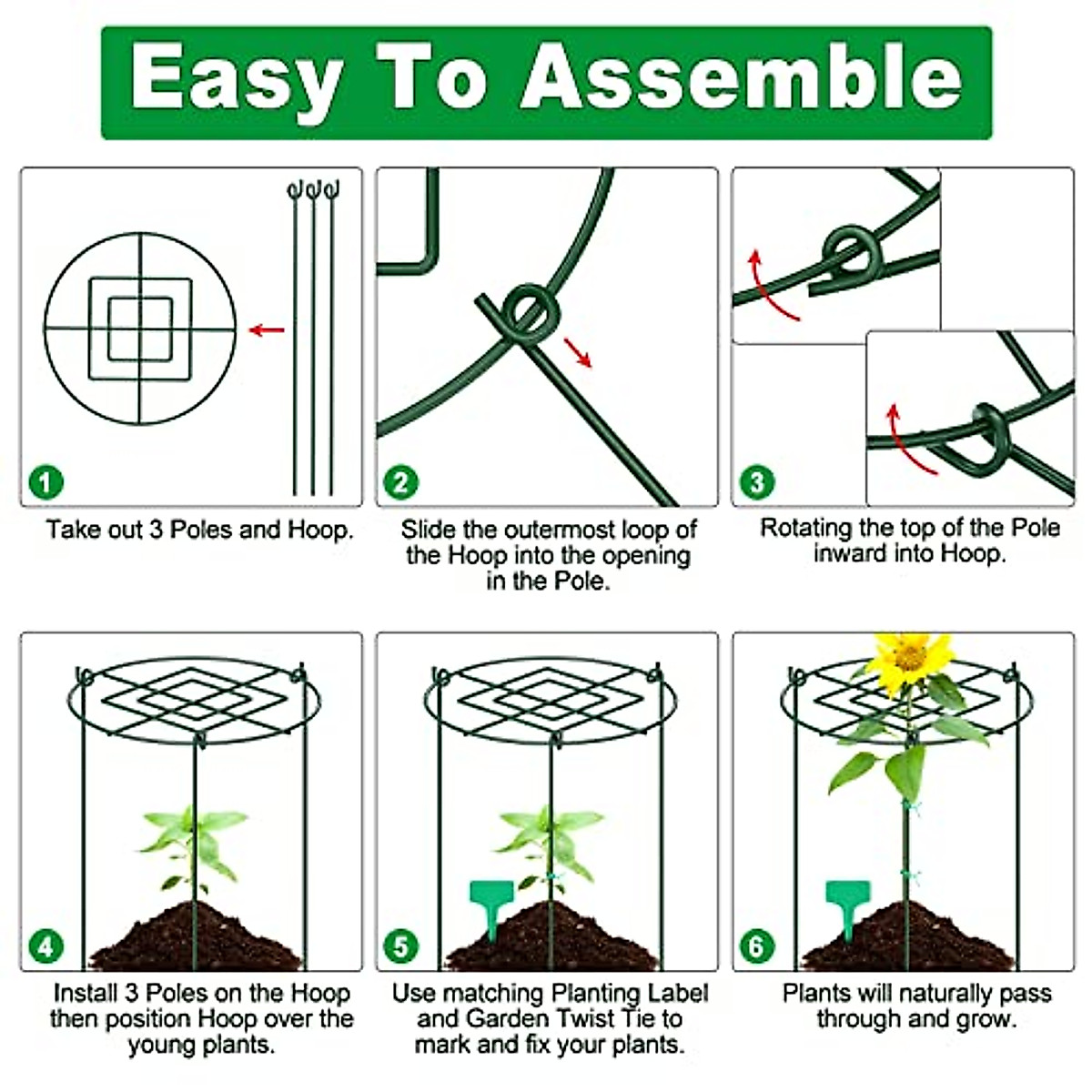 Easy To Assemble

1
Take out 3 Poles and Hoop.

2
Slide the outermost loop of the Hoop into the opening in the Pole.

3
Rotating the top of the Pole inward into Hoop.

4
Install 3 Poles on the Hoop then position Hoop over the young plants.

5
Use matching Planting Label and Garden Twist Tie to mark and fix your plants.

6
Plants will naturally pass through and grow.