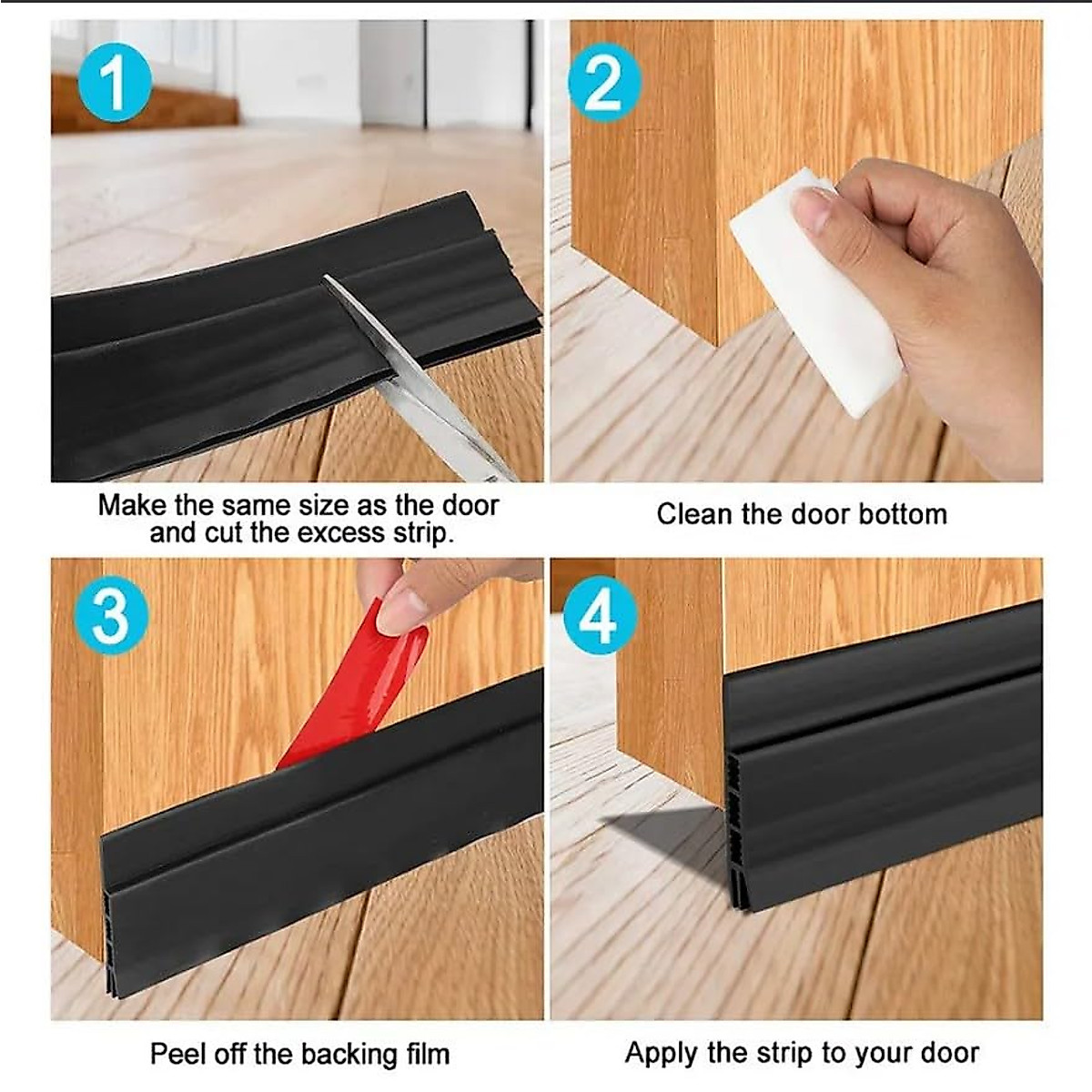 1

Make the same size as the door and cut the excess strip.

2

Clean the door bottom

3

Peel off the backing film

4

Apply the strip to your door