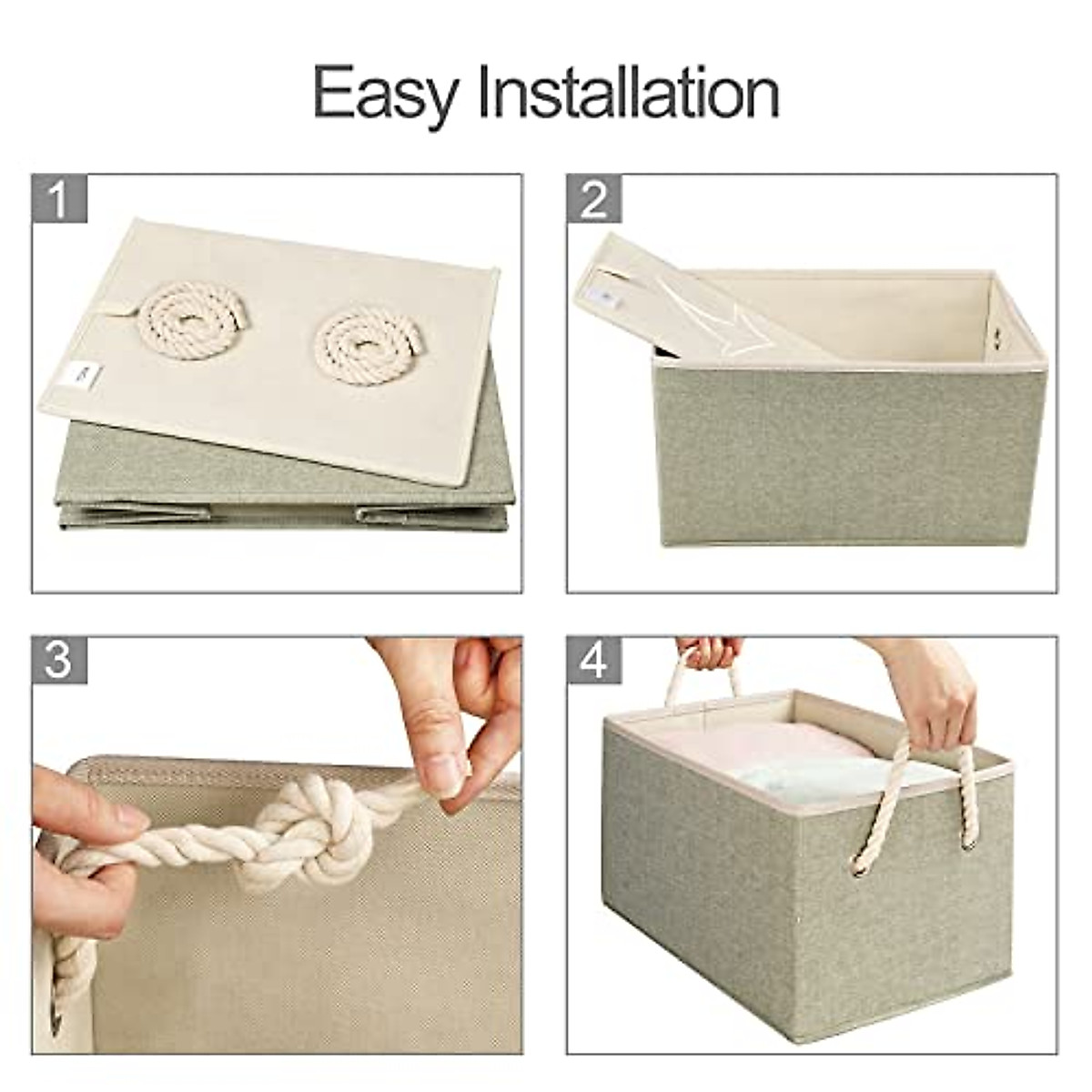 Easy Installation

1

2

3

4