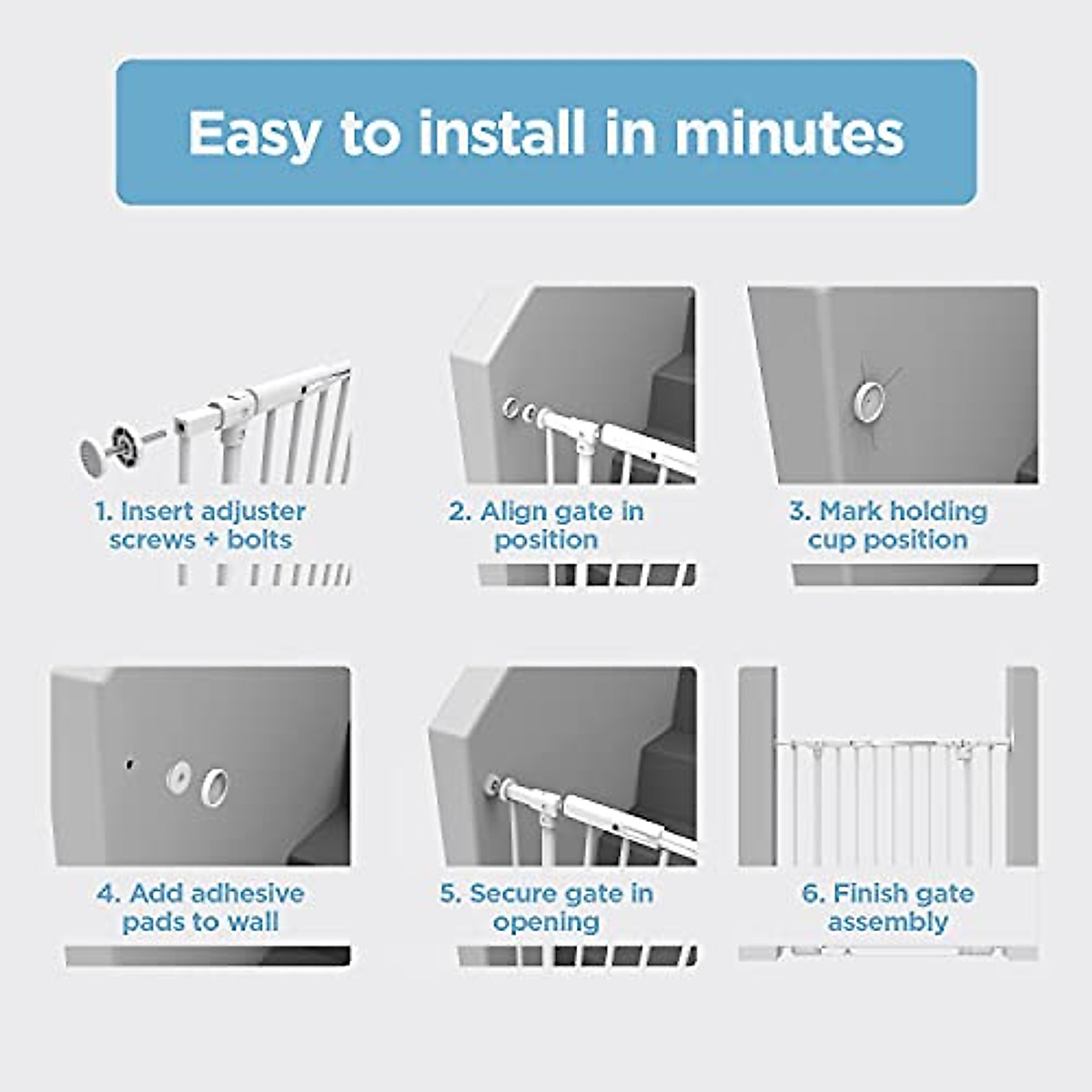 Easy to install in minutes

1. Insert adjuster screws + bolts

2. Align gate in position

3. Mark holding cup position

4. Add adhesive pads to wall

5. Secure gate in opening

6. Finish gate assembly