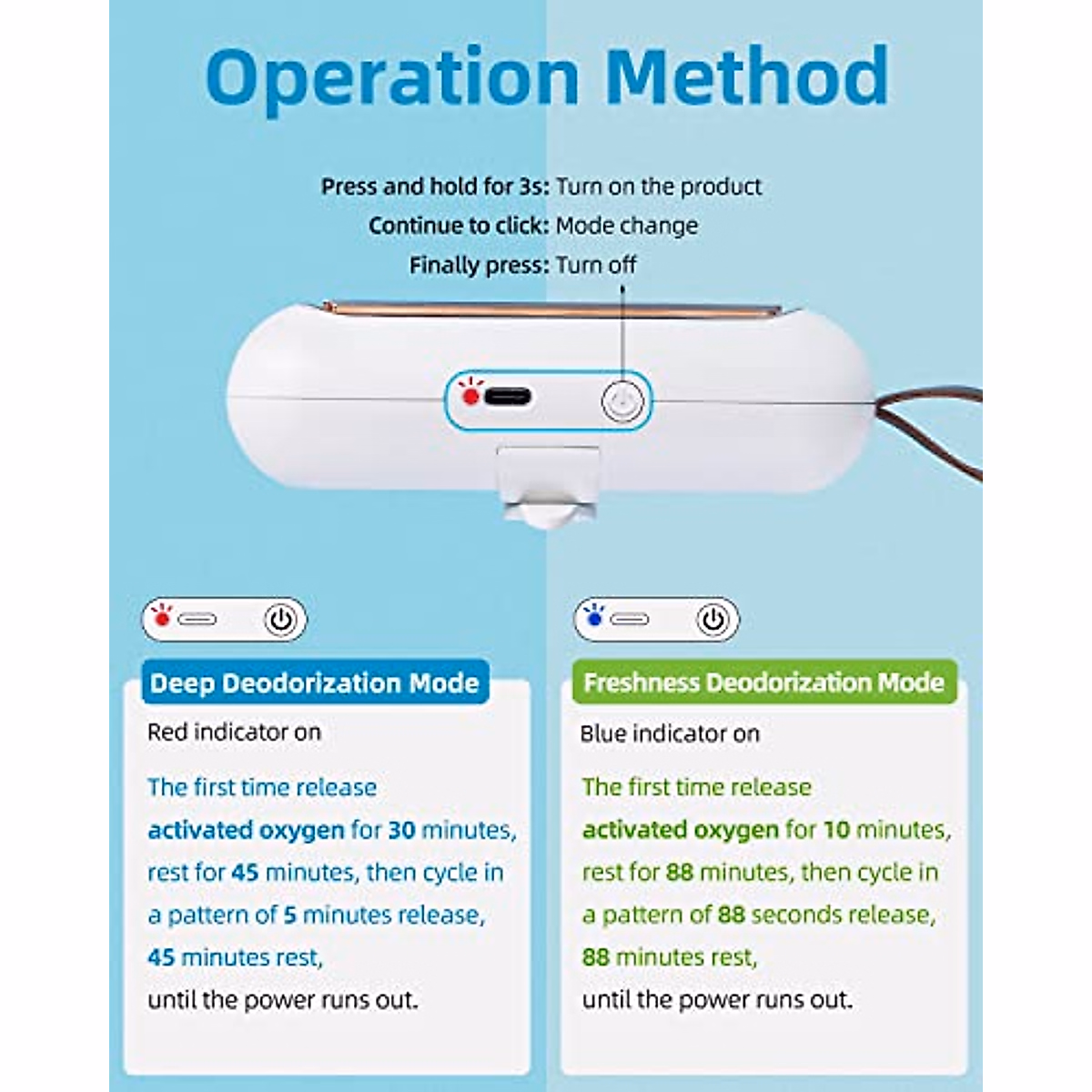 Operation Method

Press and hold for 3s: Turn on the product
Continue to click: Mode change
Finally press: Turn off

Deep Deodorization Mode

Red indicator on

The first time release activated oxygen for 30 minutes, rest for 45 minutes, then cycle in a pattern of 5 minutes release, 45 minutes rest, until the power runs out.

Freshness Deodorization Mode

Blue indicator on

The first time release activated oxygen for 10 minutes, rest for 88 minutes, then cycle in a pattern of 88 seconds release, 88 minutes rest, until the power runs out.