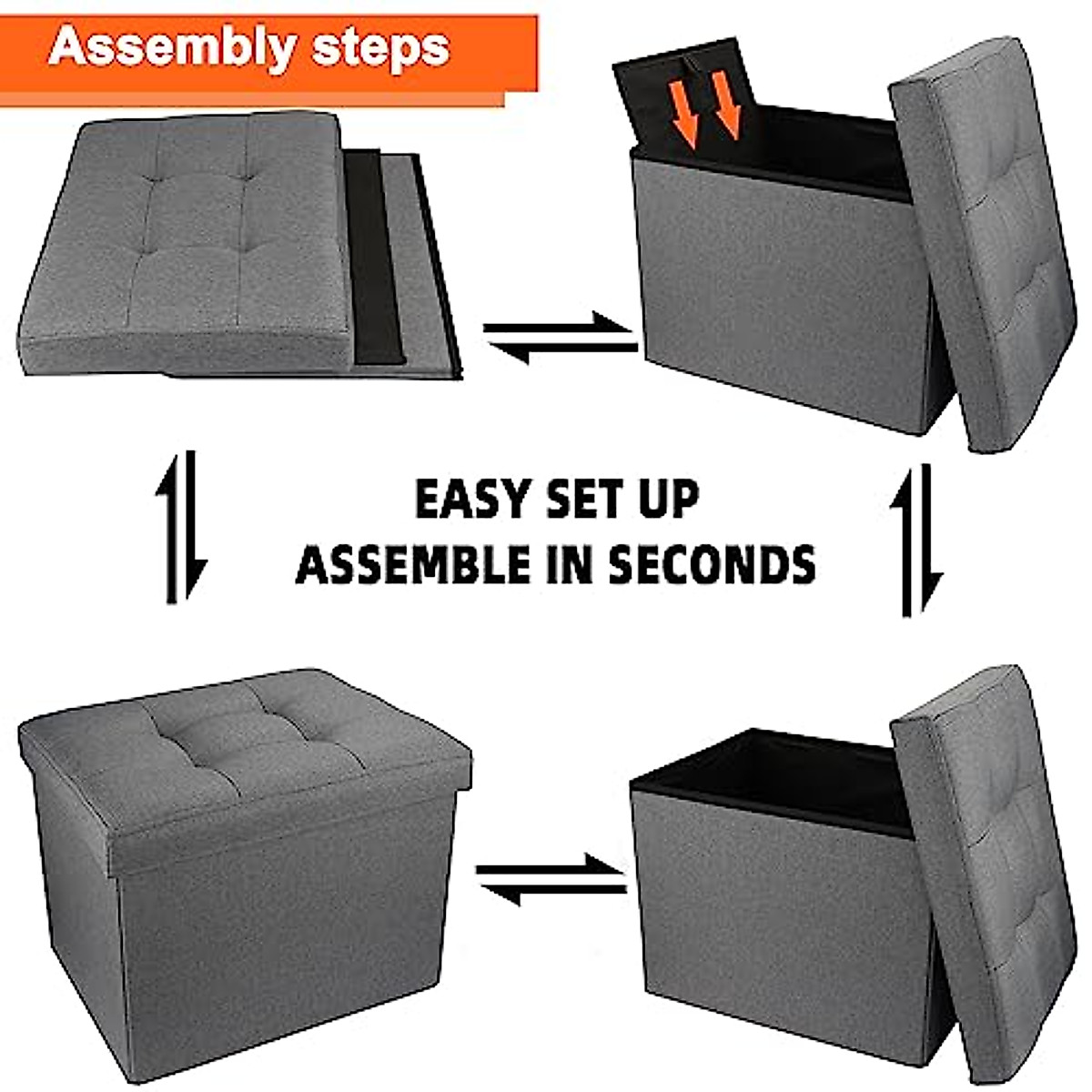 Assembly steps

EASY SET UP
ASSEMBLE IN SECONDS