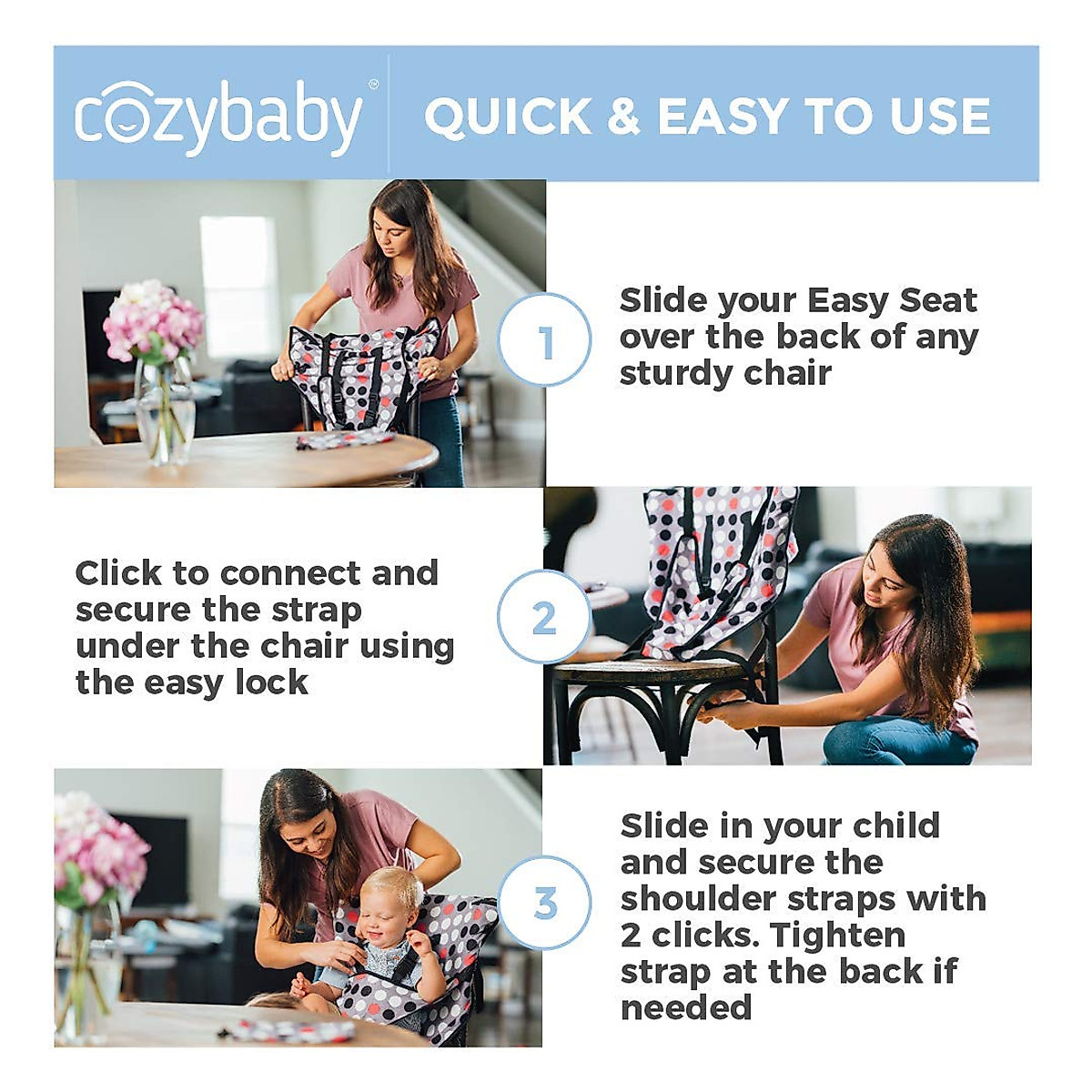 cozybaby™

QUICK & EASY TO USE

1

Slide your Easy Seat over the back of any sturdy chair

Click to connect and secure the strap under the chair using the easy lock

2

3

Slide in your child and secure the shoulder straps with 2 clicks. Tighten strap at the back if needed