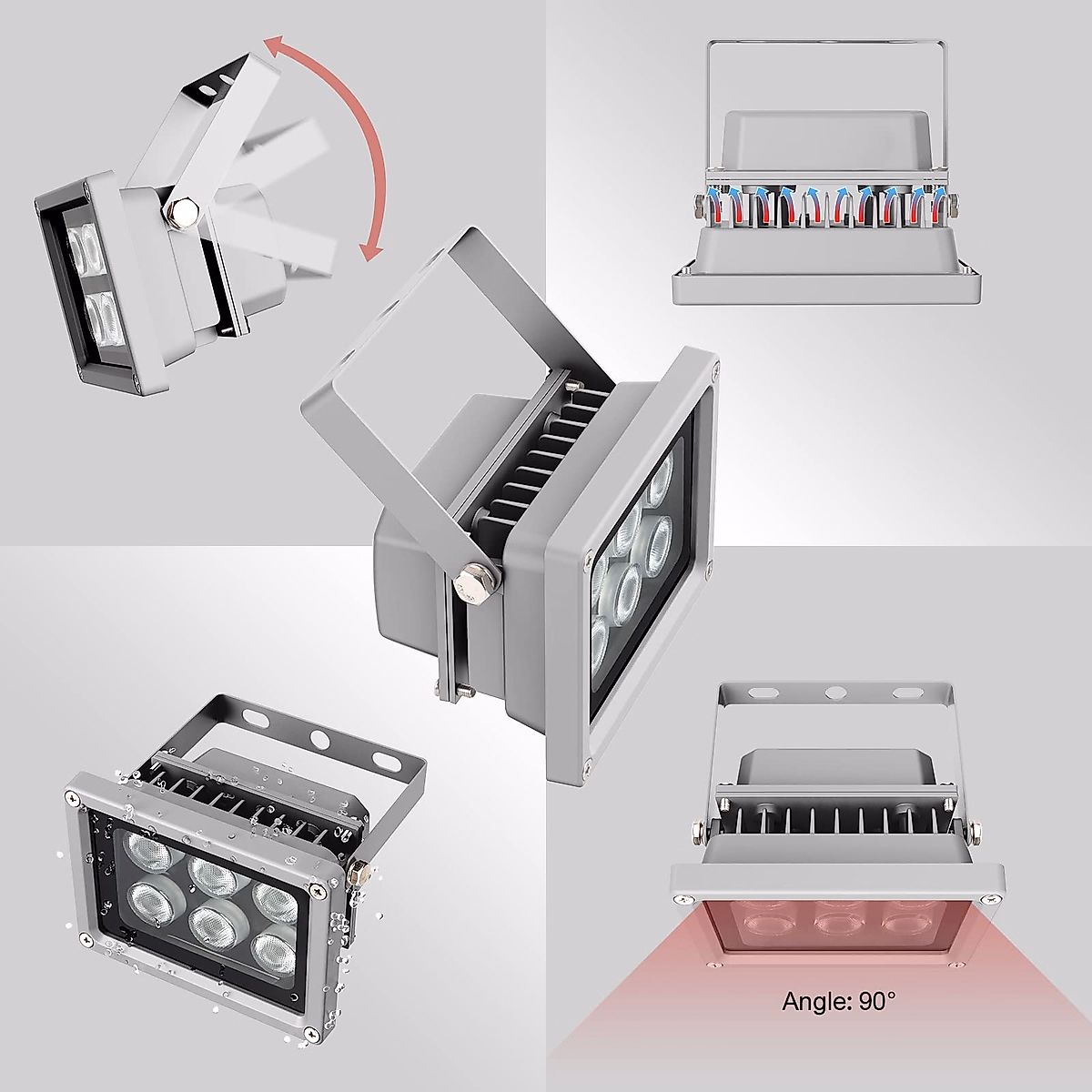 Angle: 90°