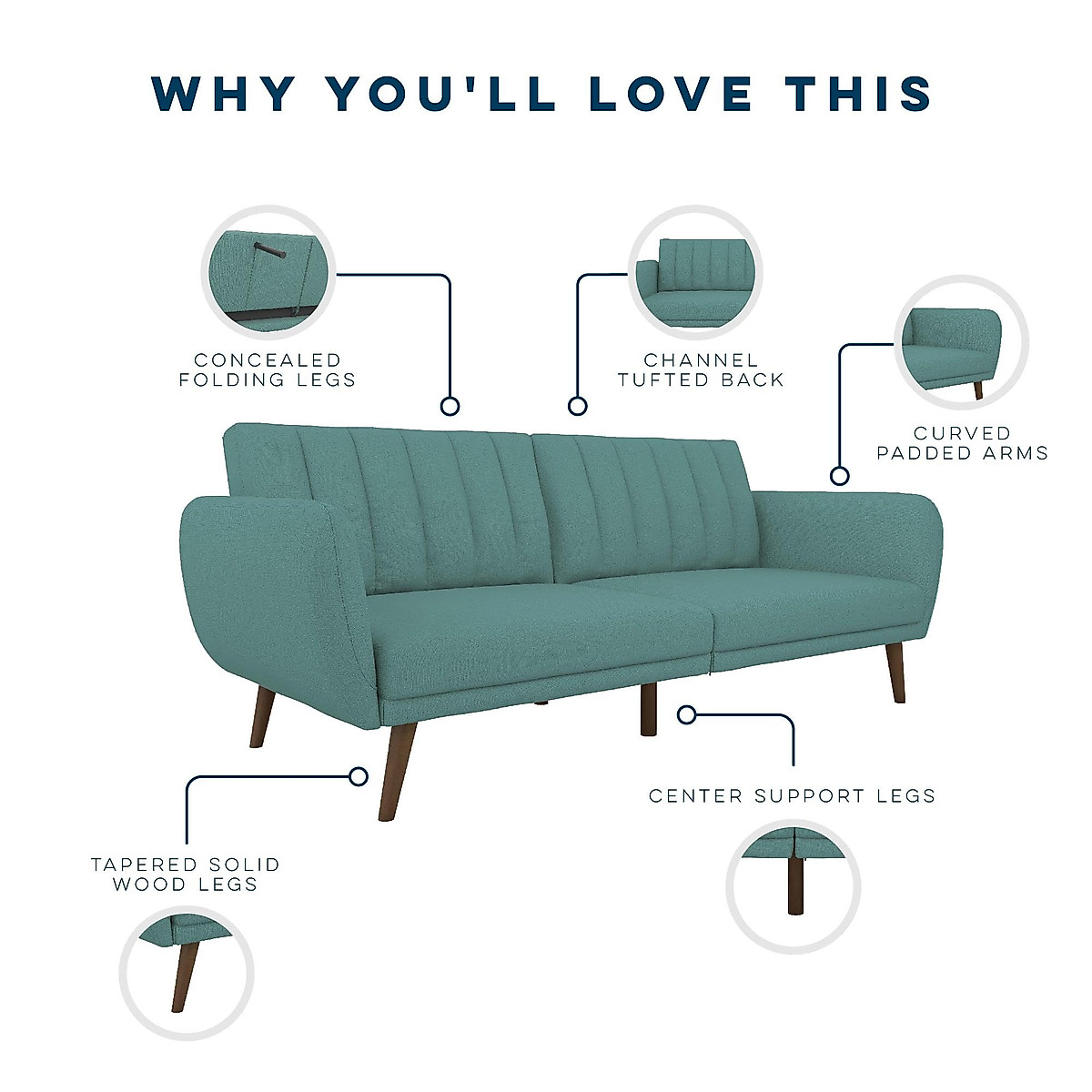 WHY YOU'LL LOVE THIS

CONCEALED FOLDING LEGS

CHANNEL TUFTED BACK

CURVED PADDED ARMS

CENTER SUPPORT LEGS

TAPERED SOLID WOOD LEGS