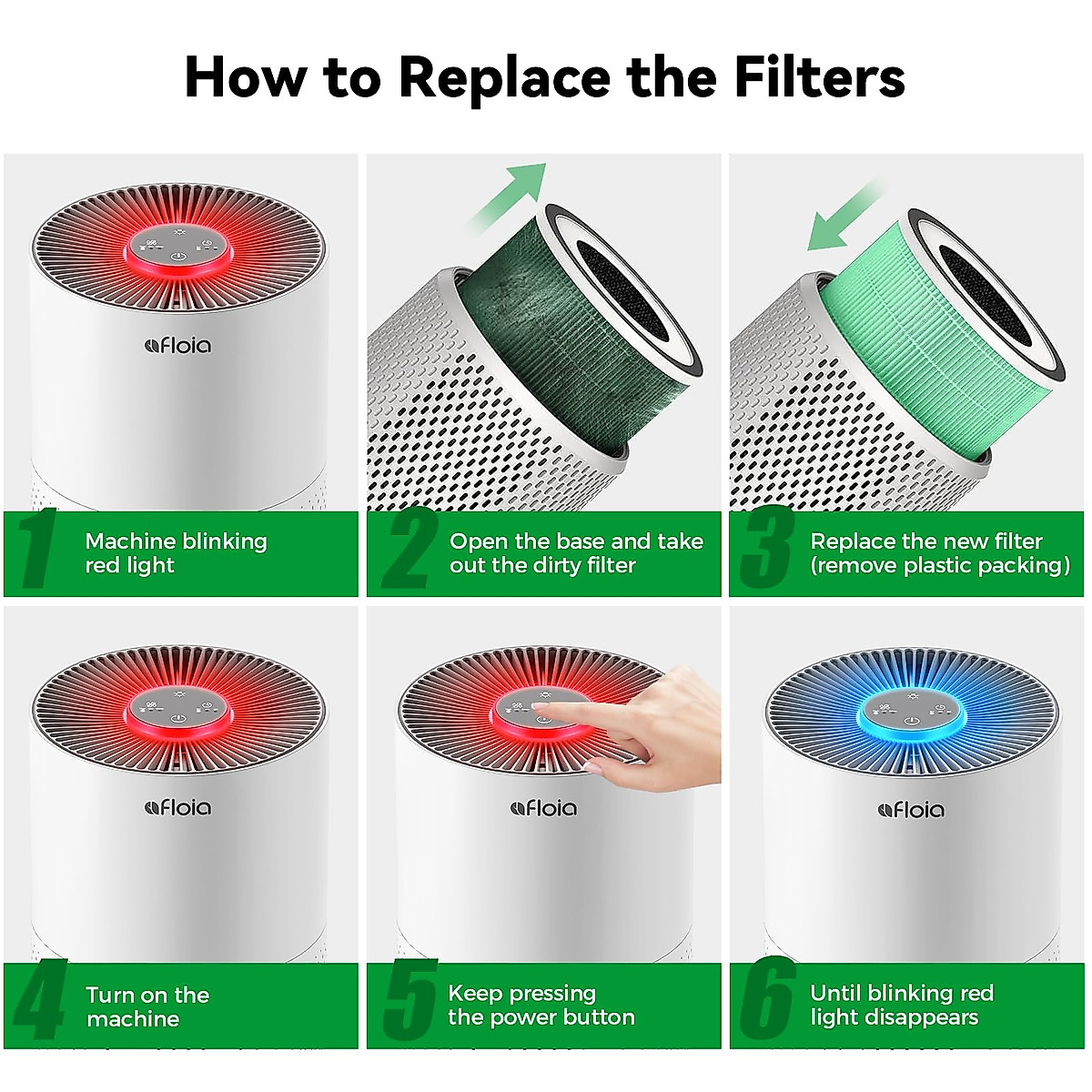 How to Replace the Filters

afloia

1 Machine blinking red light

2 Open the base and take out the dirty filter

3 Replace the new filter (remove plastic packing)

afloia

4 Turn on the machine

afloia

5 Keep pressing the power button

afloia

6 Until blinking red light disappears