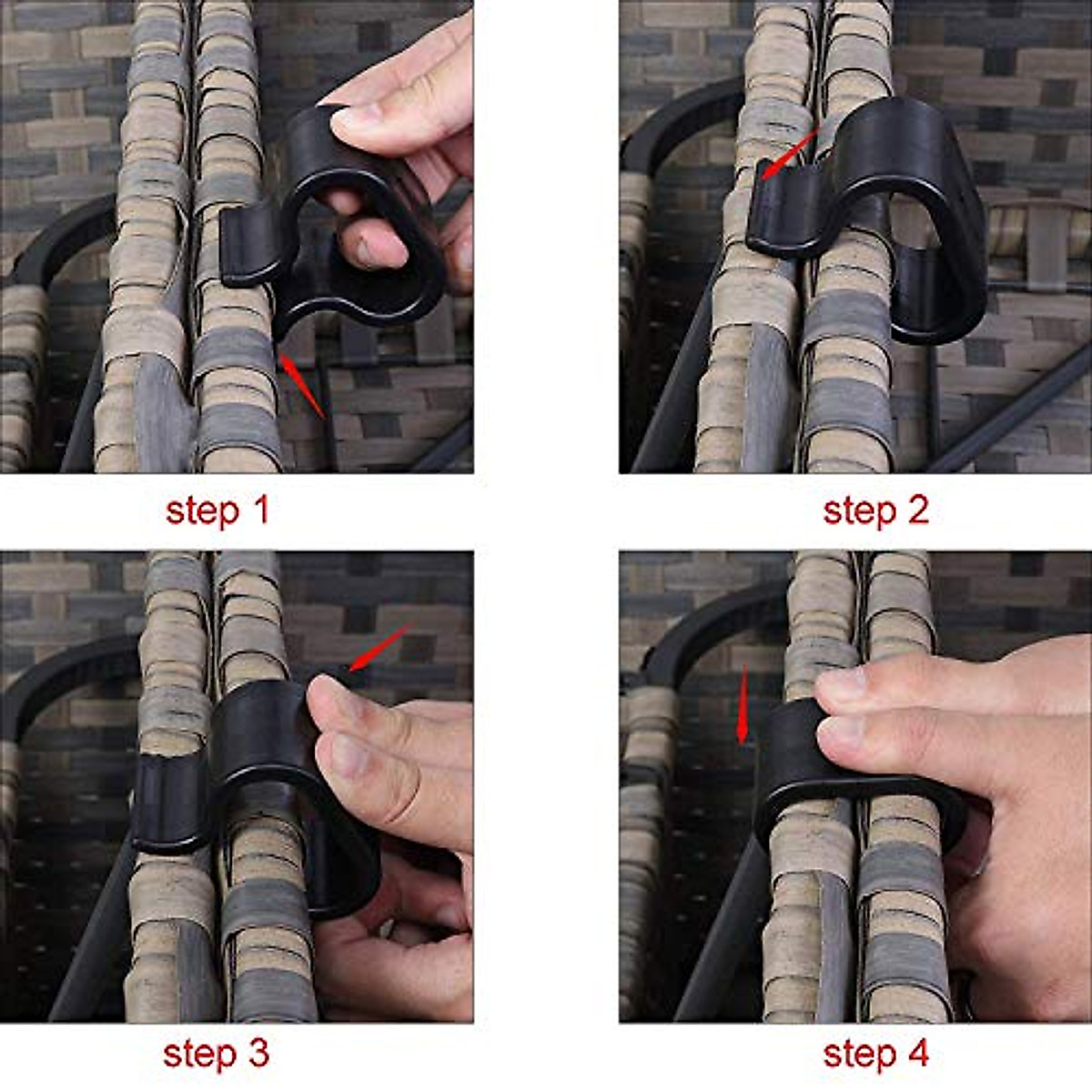 step 1

step 2

step 3

step 4