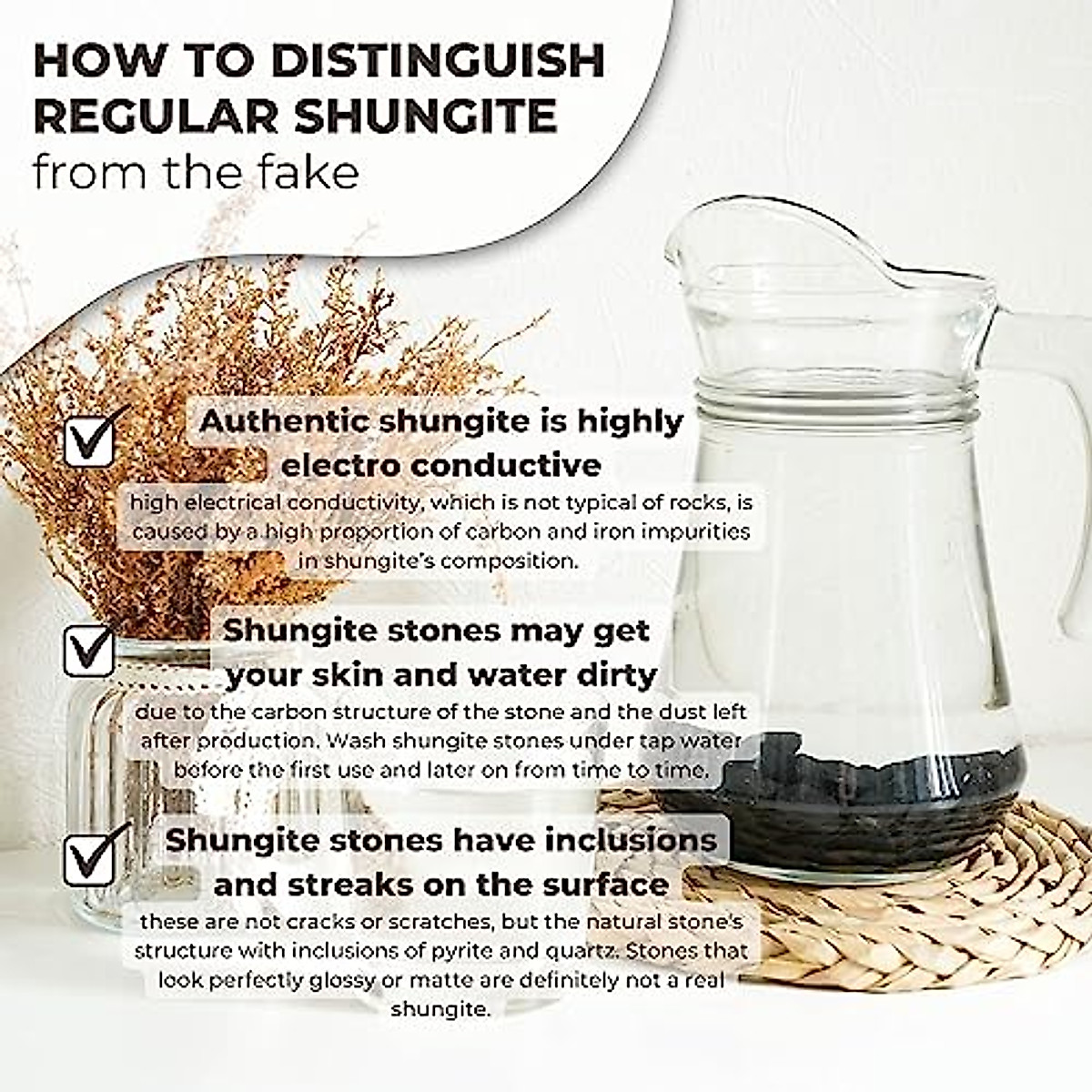 HOW TO DISTINGUISH REGULAR SHUNGITE from the fake

Authentic shungite is highly electro conductive
high electrical conductivity, which is not typical of rocks, is caused by a high proportion of carbon and iron impurities in shungite's composition.

Shungite stones may get your skin and water dirty
due to the carbon structure of the stone and the dust left after production. Wash shungite stones under tap water before the first use and later on from time to time.

Shungite stones have inclusions and streaks on the surface
these are not cracks or scratches, but the natural stone's structure with inclusions of pyrite and quartz. Stones that look perfectly glossy or matte are definitely not a real shungite.