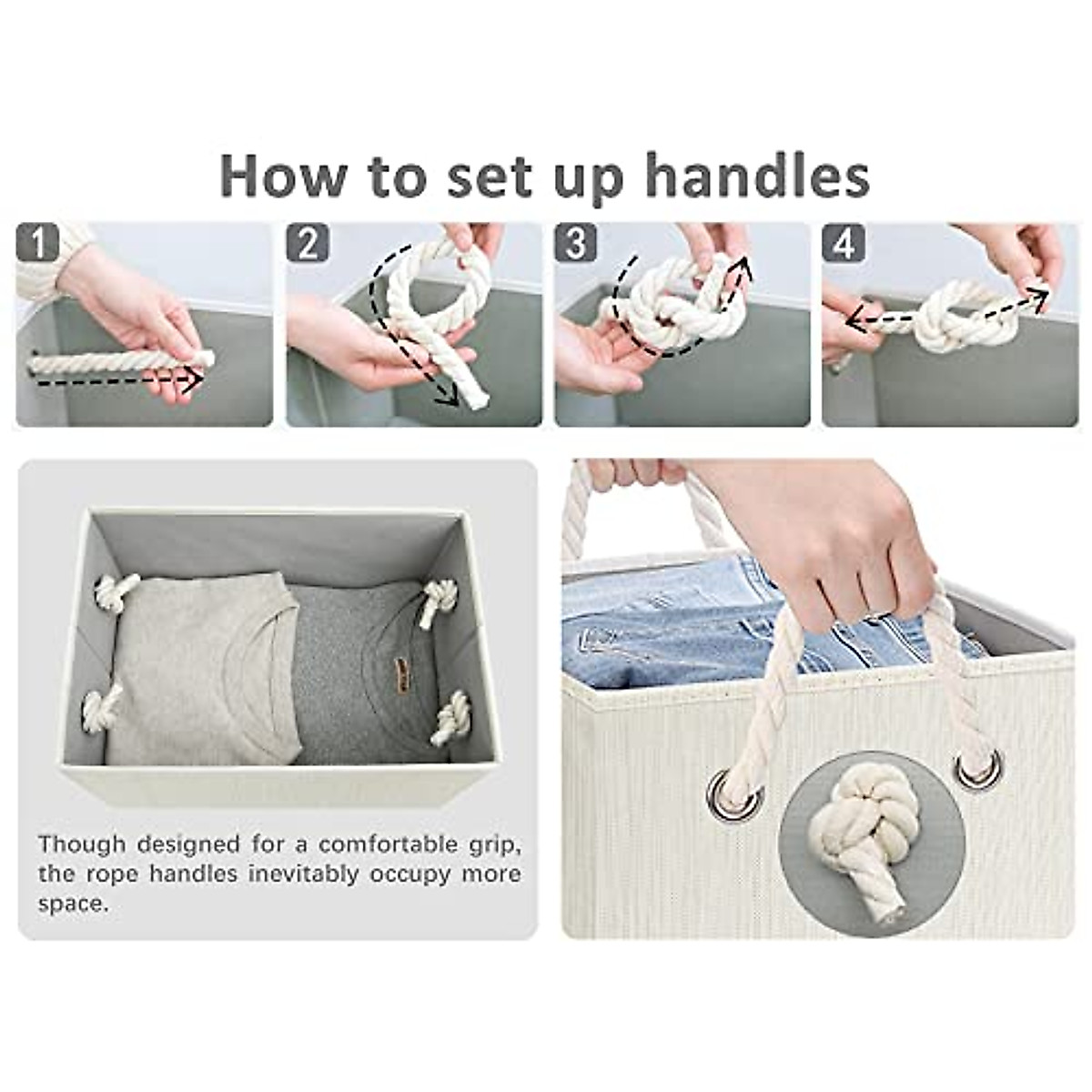 How to set up handles

1

2

3

4

Though designed for a comfortable grip, the rope handles inevitably occupy more space.