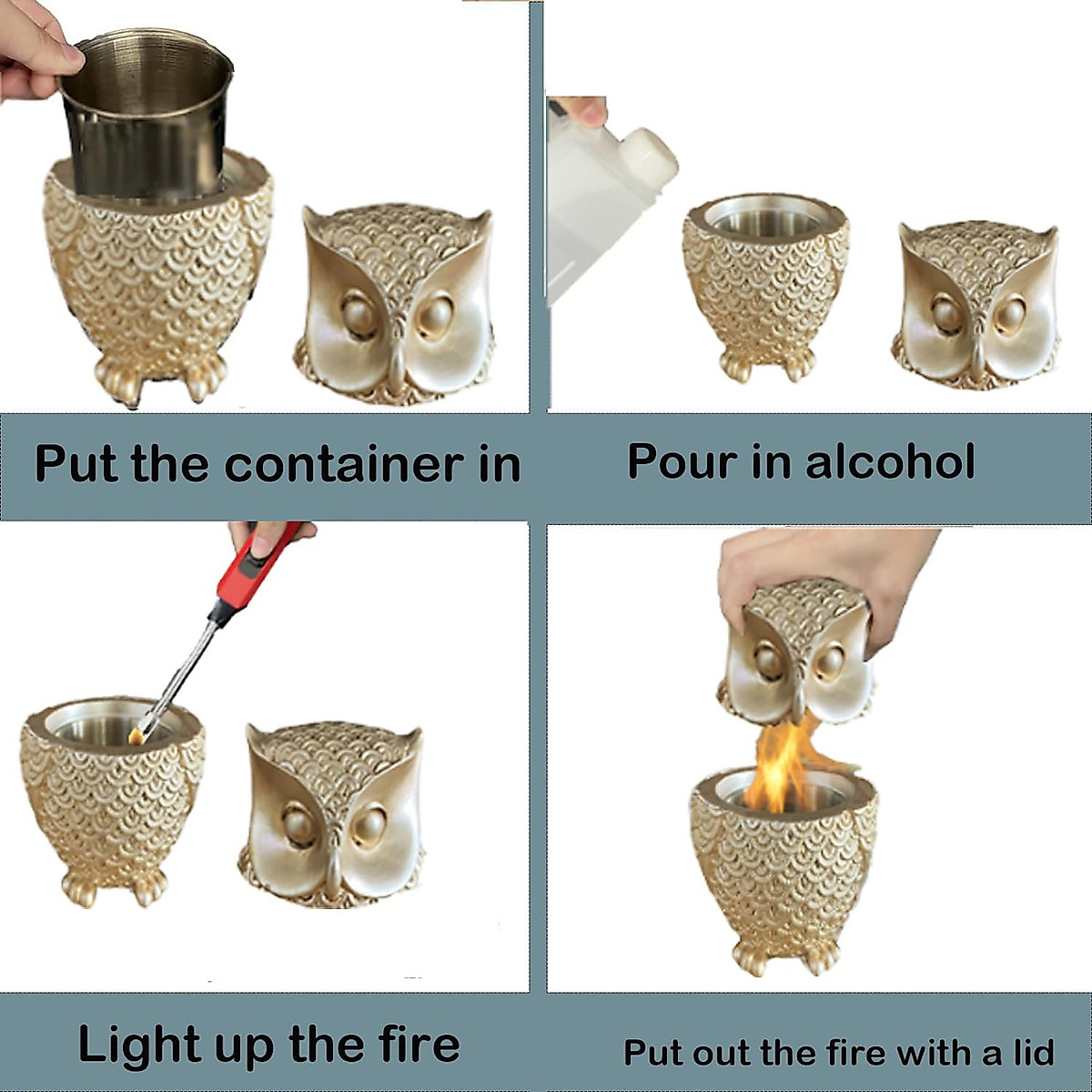 Put the container in

Pour in alcohol

Light up the fire

Put out the fire with a lid