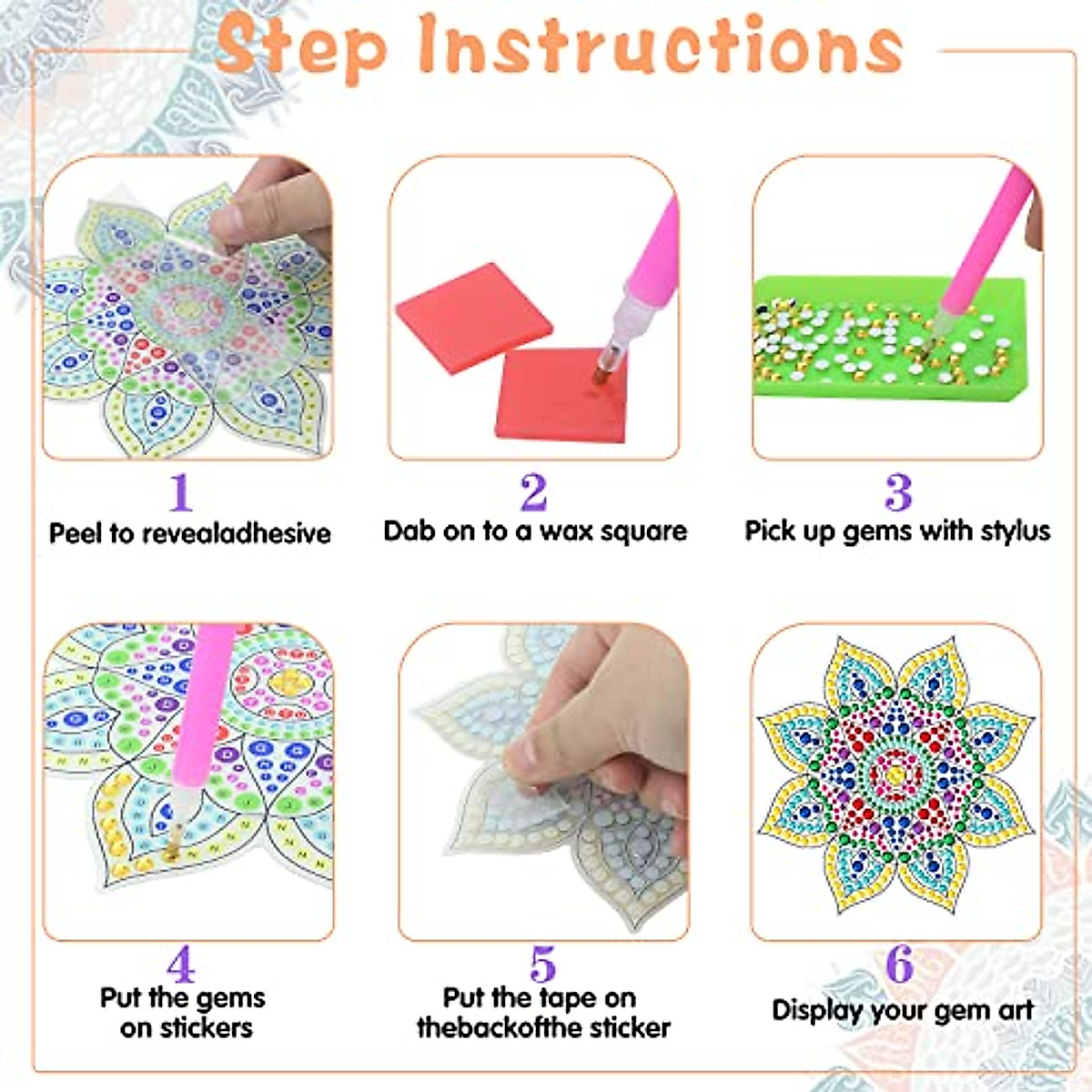 Step Instructions

1
Peel to revealadhesive

2
Dab on to a wax square

3
Pick up gems with stylus

4
Put the gems on stickers

5
Put the tape on thebackofthe sticker

6
Display your gem art