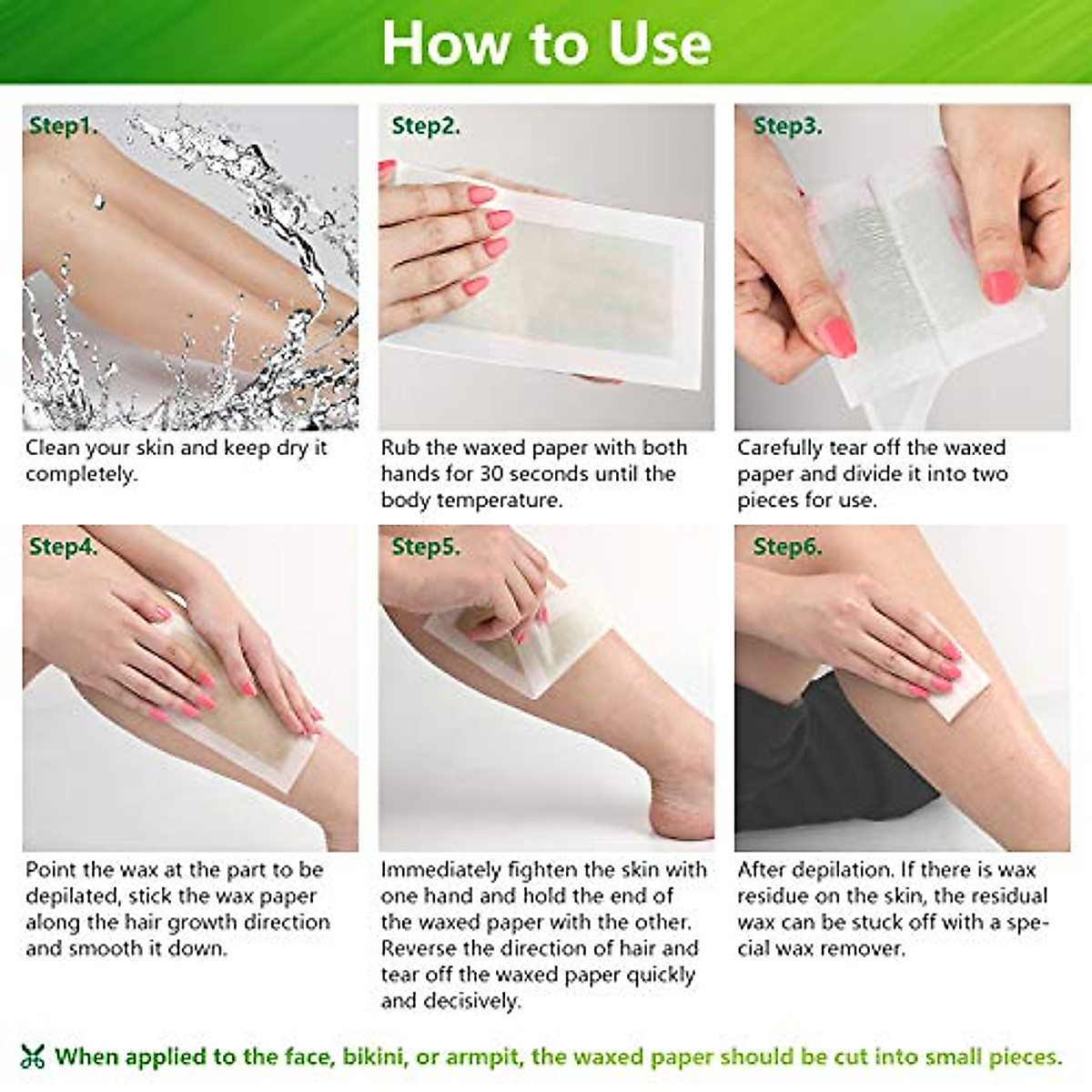 How to Use

Step1.

Clean your skin and keep dry it completely.

Step2.

Rub the waxed paper with both hands for 30 seconds until the body temperature.

Step3.

Carefully tear off the waxed paper and divide it into two pieces for use.

Step4.

Point the wax at the part to be depilated, stick the wax paper along the hair growth direction and smooth it down.

Step5.

Immediately fighten the skin with one hand and hold the end of the waxed paper with the other. Reverse the direction of hair and tear off the waxed paper quickly and decisively.

Step6.

After depilation. If there is wax residue on the skin, the residual wax can be stuck off with a special wax remover.

When applied to the face, bikini, or armpit, the waxed paper should be cut into small pieces.