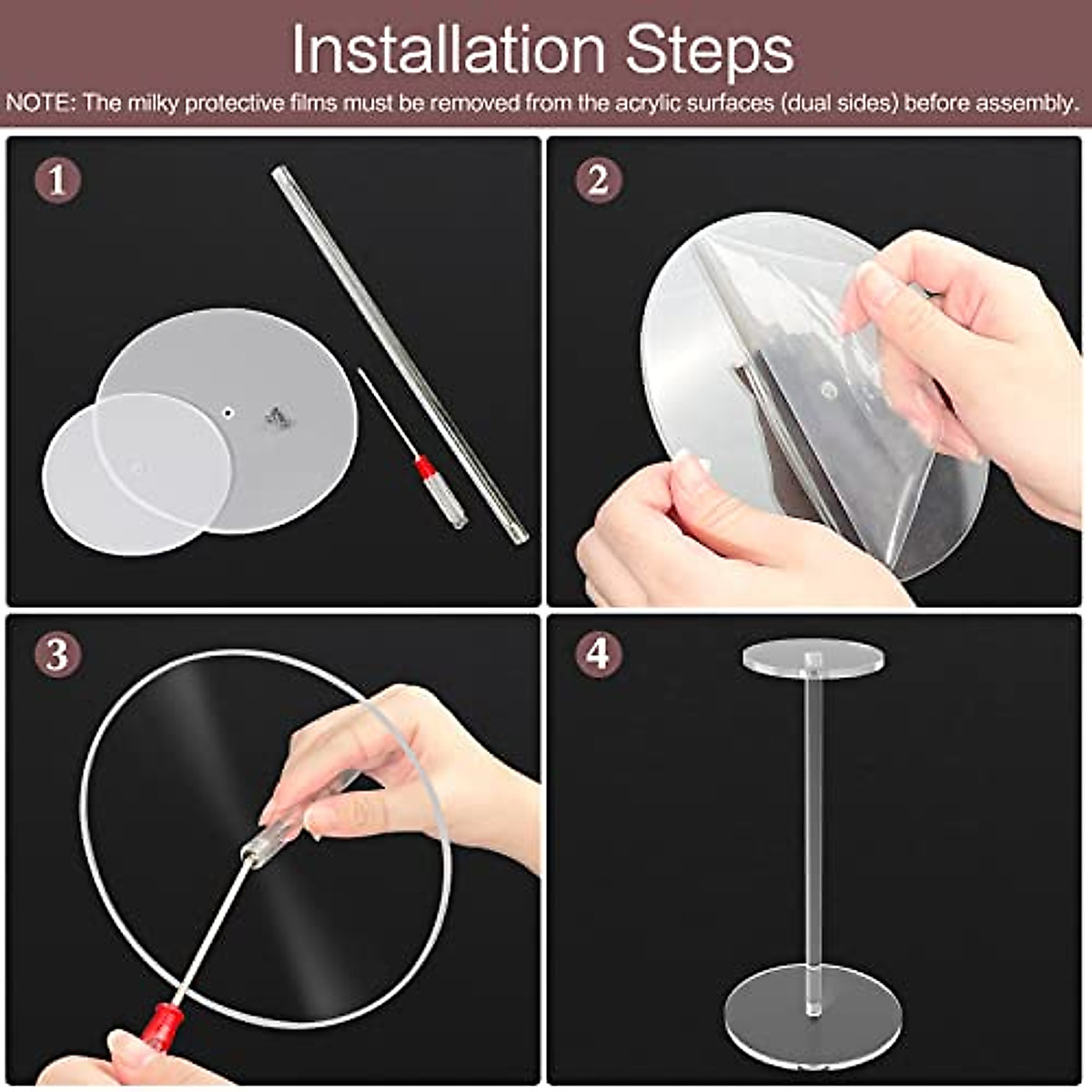 Installation Steps

NOTE: The milky protective films must be removed from the acrylic surfaces (dual sides) before assembly.

1

2

3

4